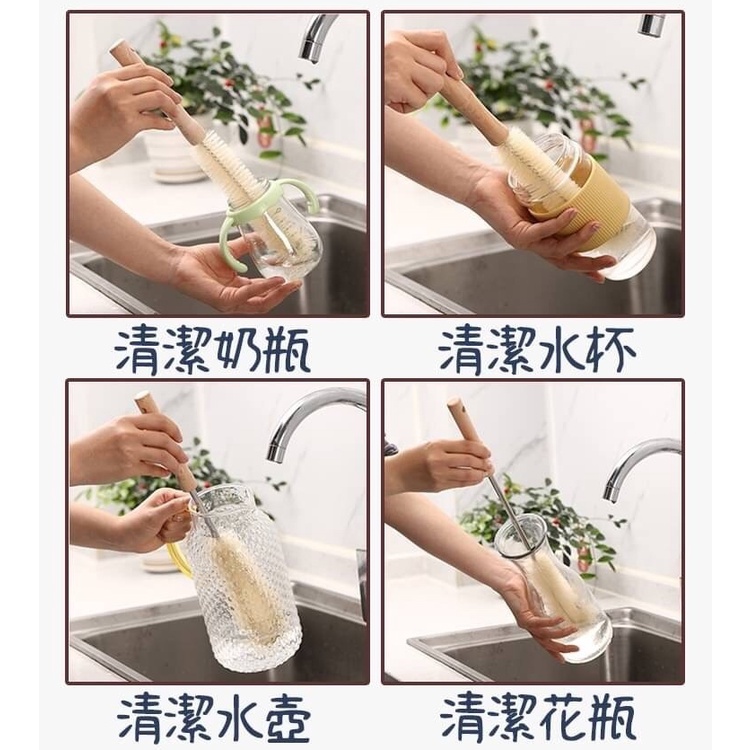 清潔奶瓶

清潔水杯

清潔水壺

清潔花瓶