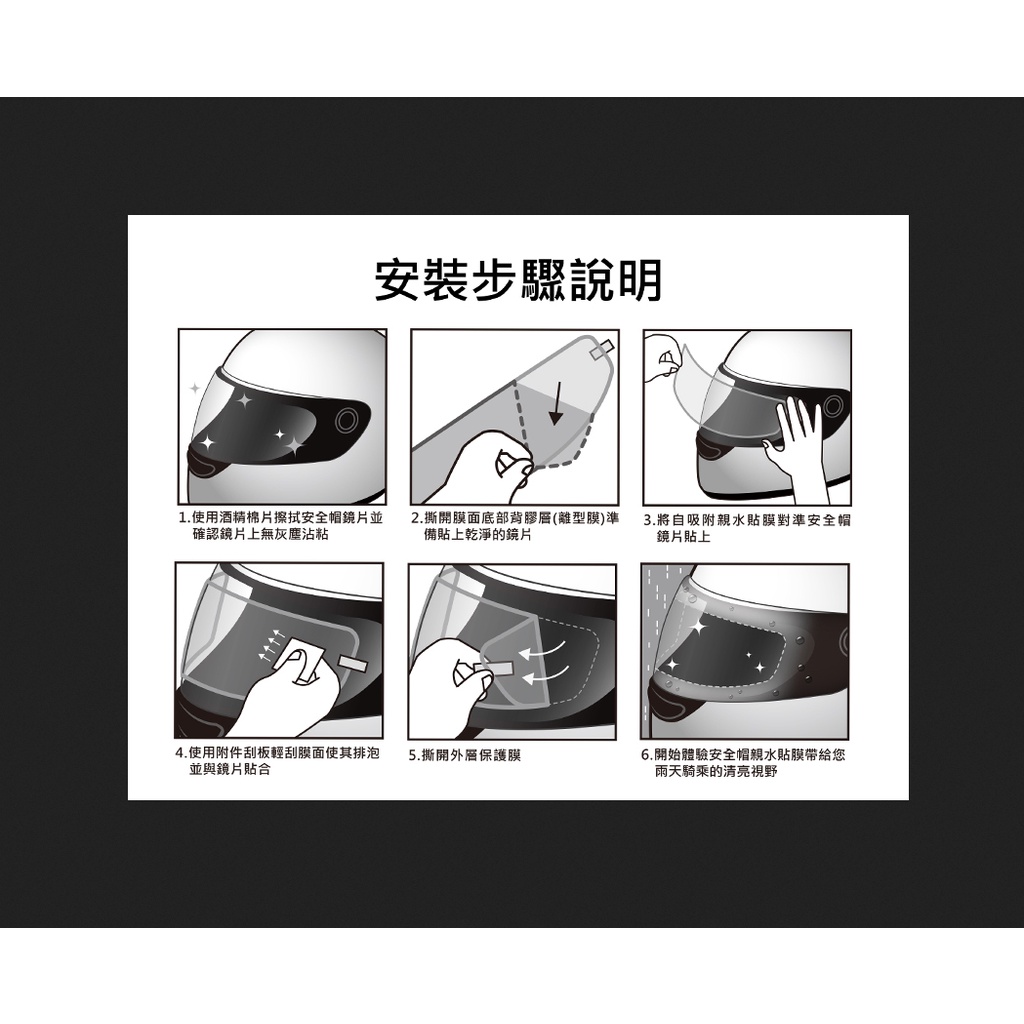 安裝步驟說明

1.使用酒精棉片擦拭安全帽鏡片並確認鏡片上無灰塵沾粘

2.撕開膜面底部背膠層(離型膜)準備貼上乾淨的鏡片

3.將自吸附親水貼膜對準安全帽鏡片貼上

4.使用附件刮板輕刮膜面使其排泡並與鏡片貼合

5.撕開外層保護膜

6.開始體驗安全帽親水貼膜帶給您雨天騎乘的清亮視野