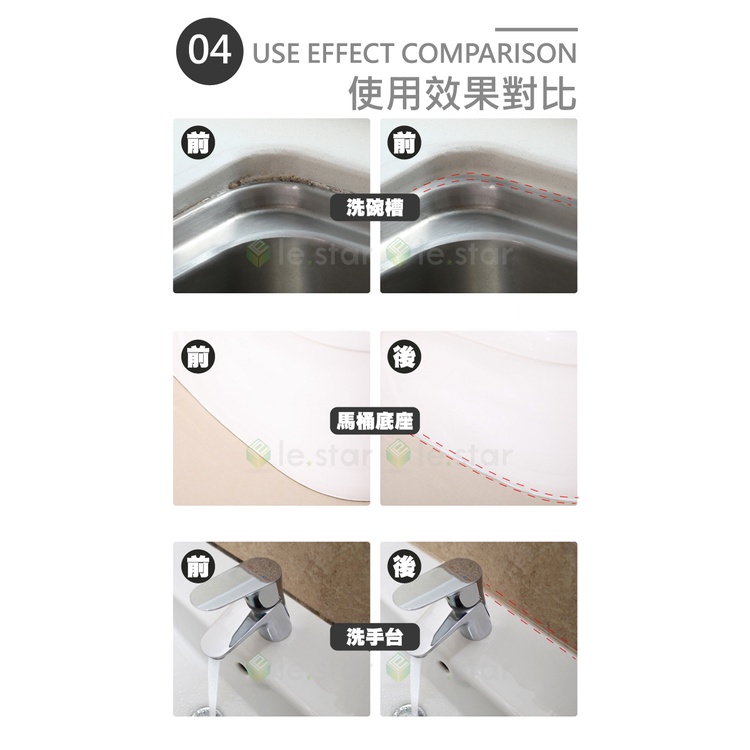 04 USE EFFECT COMPARISON
使用效果對比

前
前
洗碗槽
le.star le.star

前
後
馬桶底座
le.star le.star

前
後
洗手台
le.star le.star