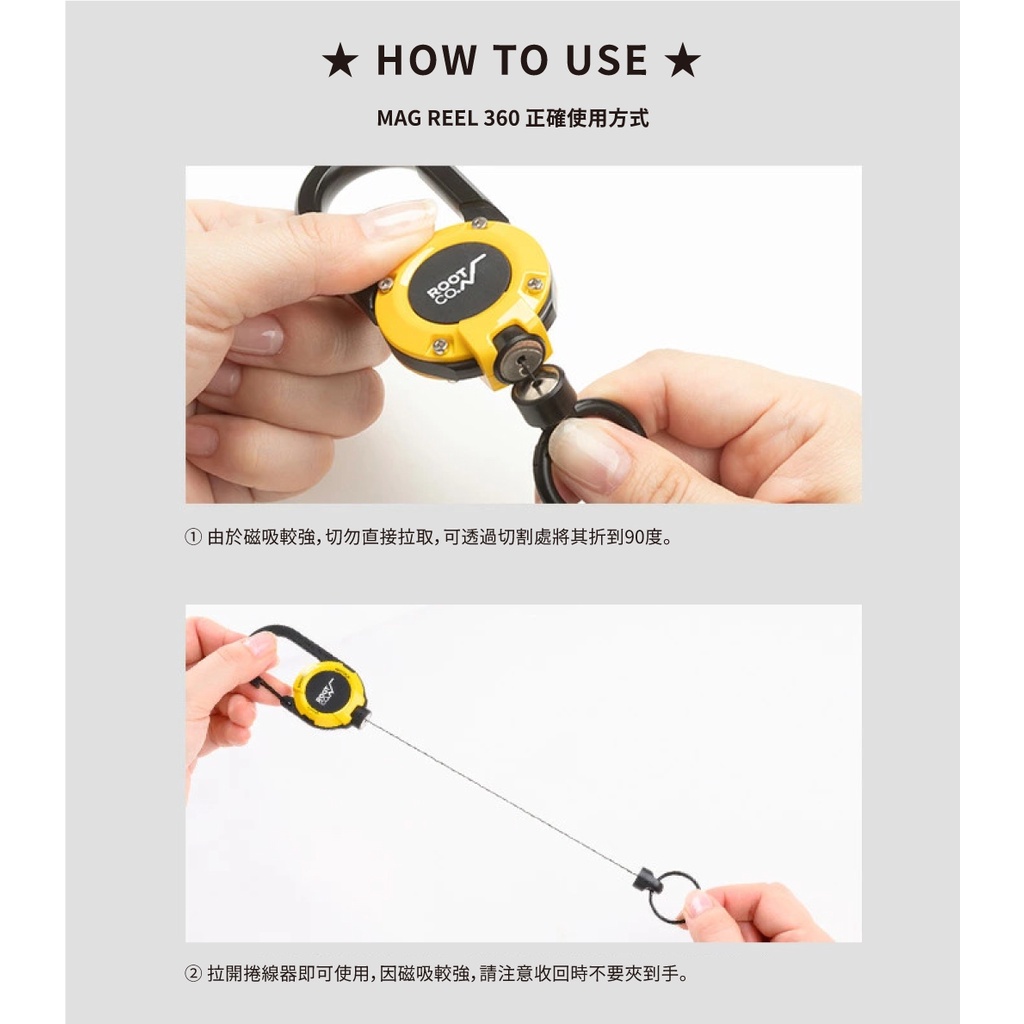 ★ HOW TO USE ★

MAG REEL 360 正確使用方式

ROOT CO.

① 由於磁吸較強,切勿直接拉取,可透過切割處將其折到90度。

ROOT CO.

② 拉開捲線器即可使用,因磁吸較強,請注意收回時不要夾到手。