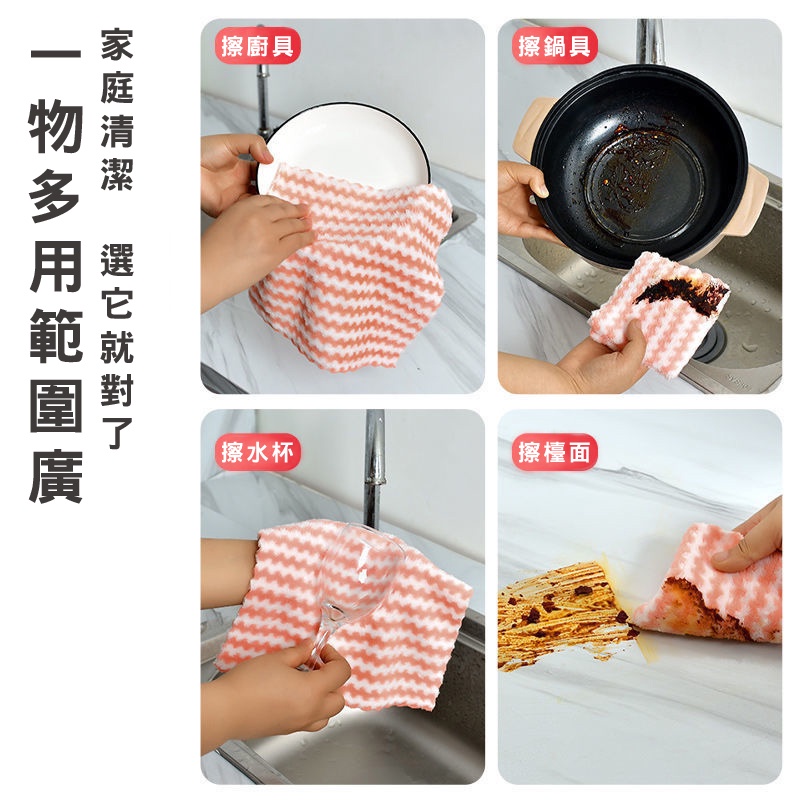 一物多用範圍廣

家庭清潔 選它就對了

擦廚具

擦鍋具

擦水杯

擦檯面