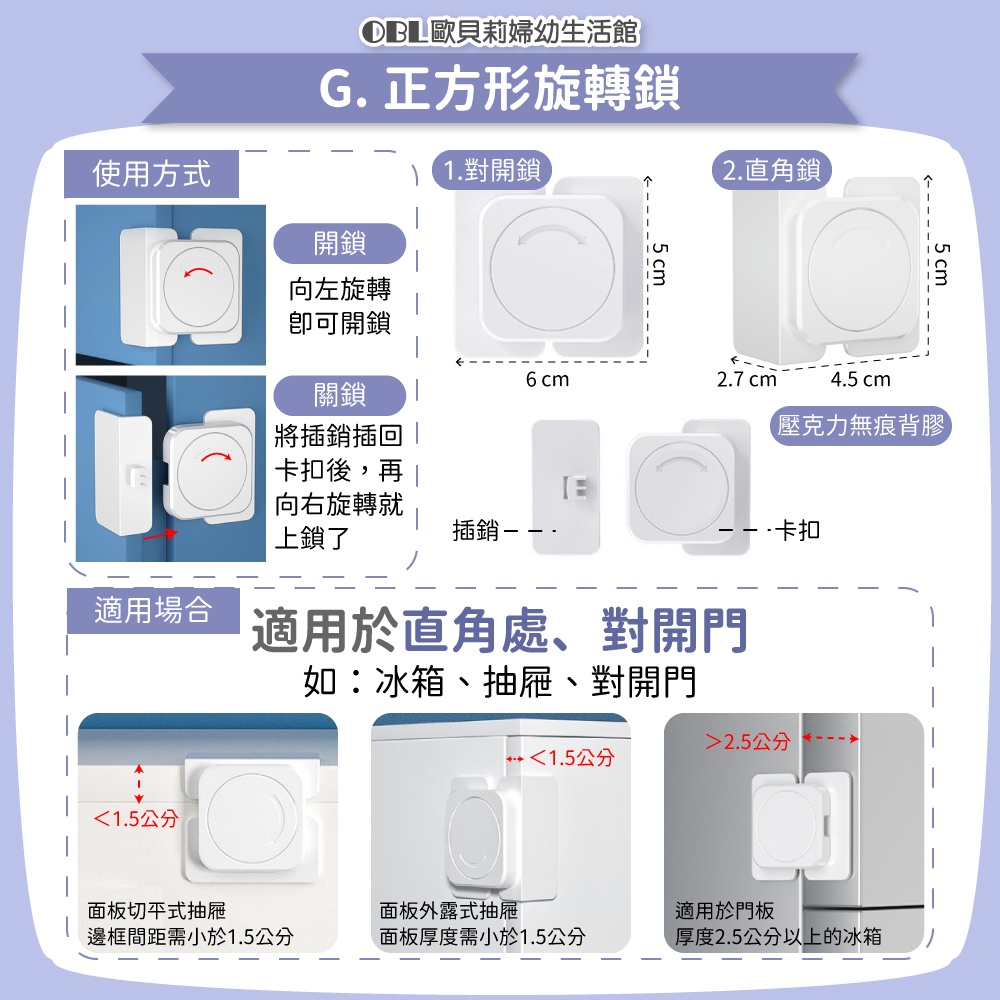 OBL歐貝莉婦幼生活館

G. 正方形旋轉鎖

使用方式

開鎖

向左旋轉即可開鎖

關鎖

將插銷插回卡扣後，再向右旋轉就上鎖了

1.對開鎖

5 cm

6 cm

2.直角鎖

5 cm

2.7 cm

4.5 cm

壓克力無痕背膠

插銷

卡扣

適用場合

適用於直角處、對開門

如：冰箱、抽屜、對開門

<1.5公分

面板切平式抽屜
邊框間距需小於1.5公分

<1.5公分

面板外露式抽屜
面板厚度需小於1.5公分

>2.5公分

適用於門板
厚度2.5公分以上的冰箱