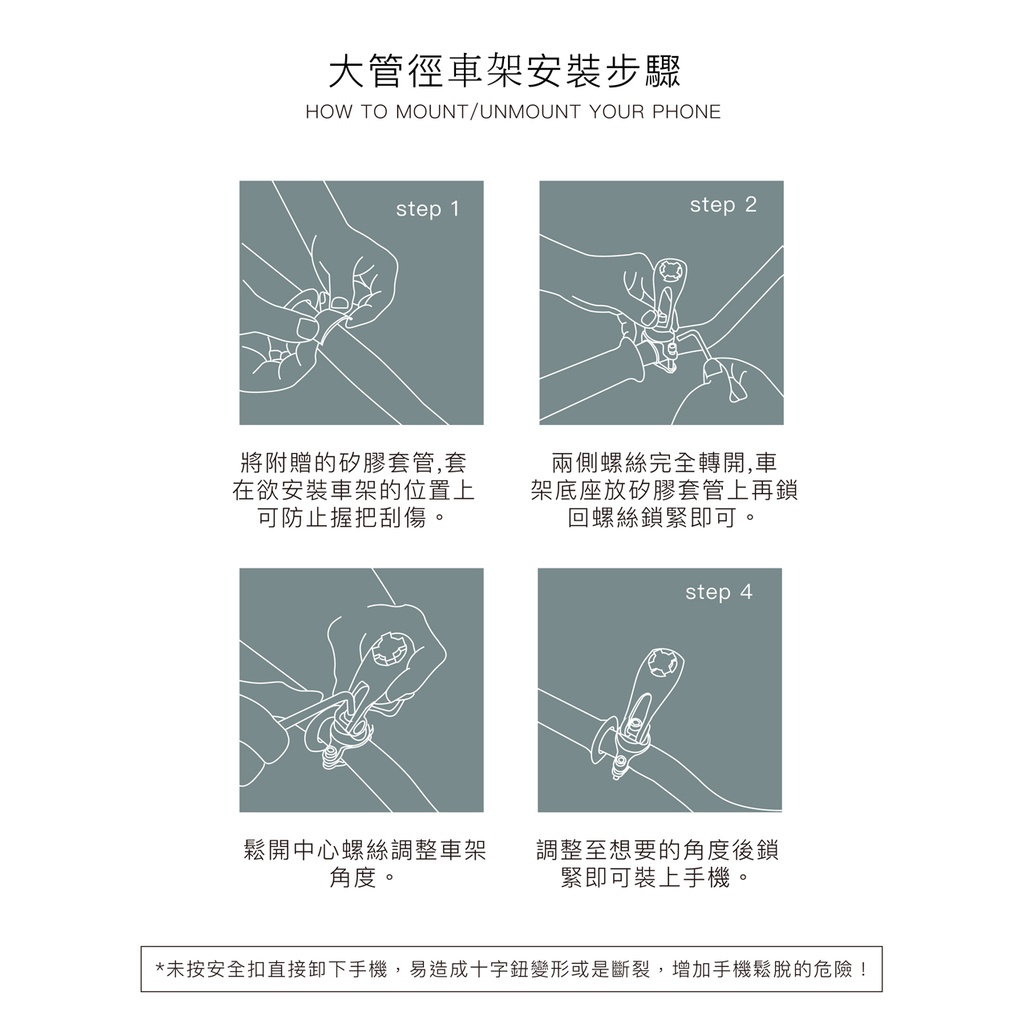 大管徑車架安裝步驟
HOW TO MOUNT/UNMOUNT YOUR PHONE

step 1

將附贈的矽膠套管,套在欲安裝車架的位置上可防止握把刮傷。

step 2

兩側螺絲完全轉開,車架底座放矽膠套管上再鎖回螺絲鎖緊即可。

鬆開中心螺絲調整車架角度。

step 4

調整至想要的角度後鎖緊即可裝上手機。

*未按安全扣直接卸下手機,易造成十字鈕變形或是斷裂,增加手機鬆脫的危險!