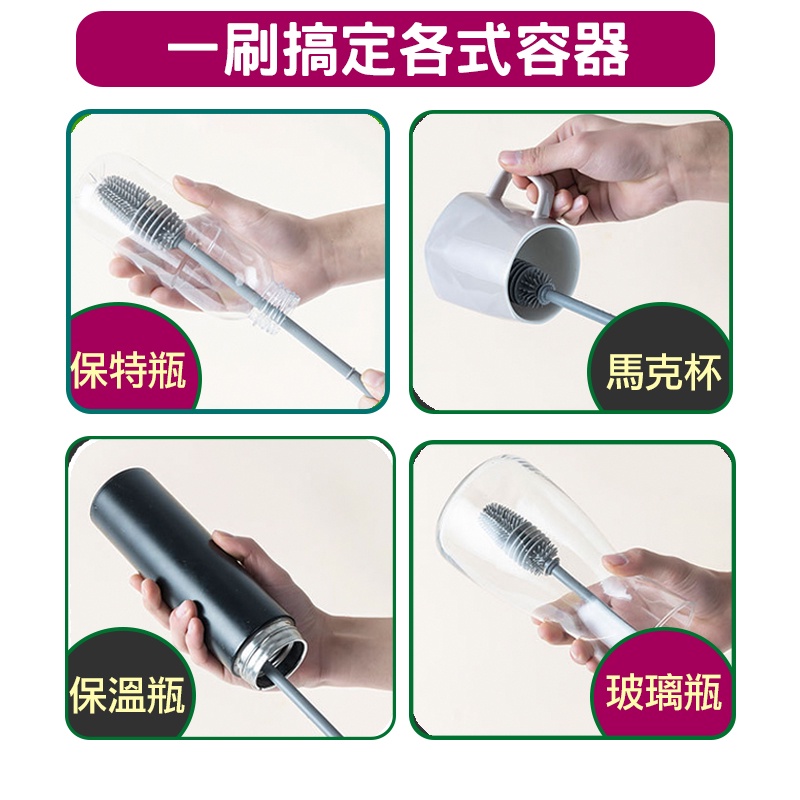 一刷搞定各式容器

保特瓶

馬克杯

保溫瓶

玻璃瓶