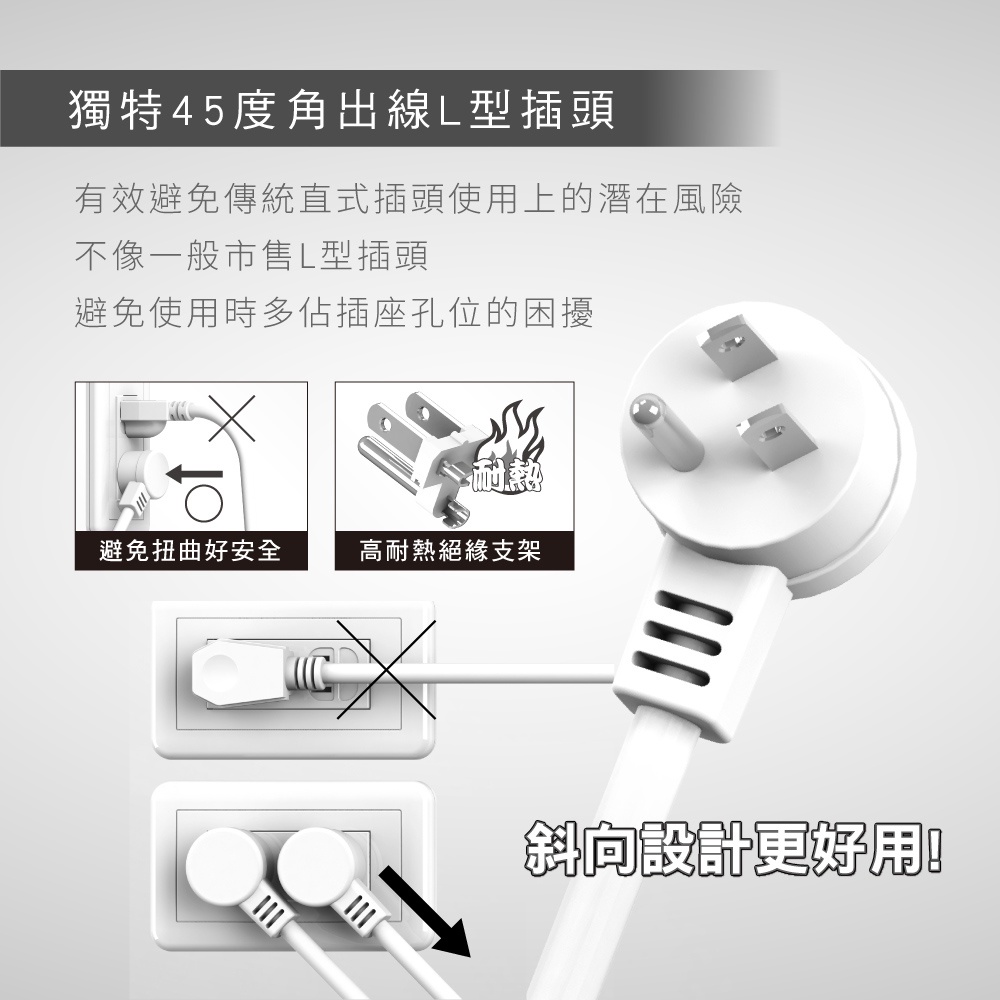 獨特45度角出線L型插頭

有效避免傳統直式插頭使用上的潛在風險
不像一般市售L型插頭
避免使用時多佔插座孔位的困擾

避免扭曲好安全

耐熱

高耐熱絕緣支架

斜向設計更好用!