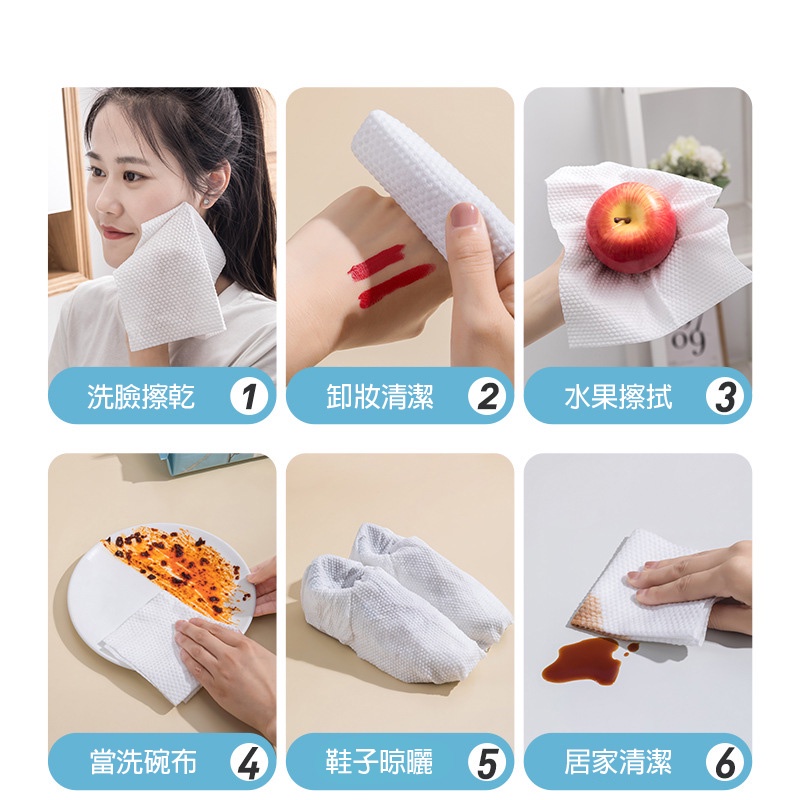 洗臉擦乾 1

卸妝清潔 2

水果擦拭 3

當洗碗布 4

鞋子晾曬 5

居家清潔 6