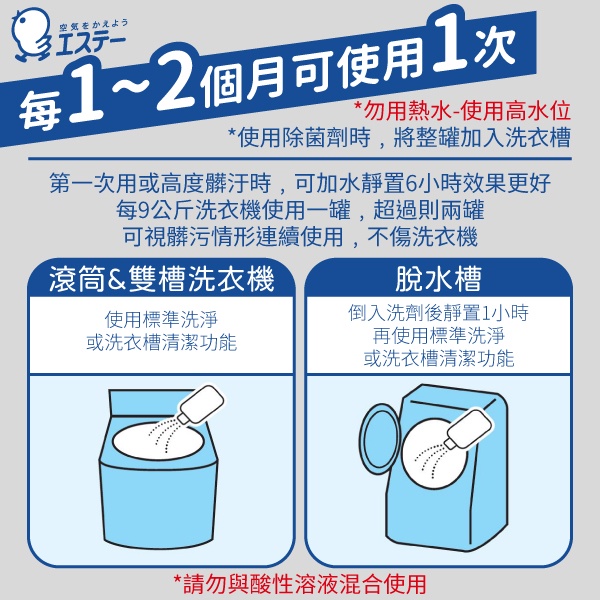 空気をかえよう
エステー

每1~2個月可使用1次

*勿用熱水-使用高水位
*使用除菌劑時，將整罐加入洗衣槽

第一次用或高度髒汙時，可加水靜置6小時效果更好
每9公斤洗衣機使用一罐，超過則兩罐
可視髒污情形連續使用，不傷洗衣機

滾筒&雙槽洗衣機

使用標準洗淨
或洗衣槽清潔功能

脫水槽

倒入洗劑後靜置1小時
再使用標準洗淨
或洗衣槽清潔功能

*請勿與酸性溶液混合使用