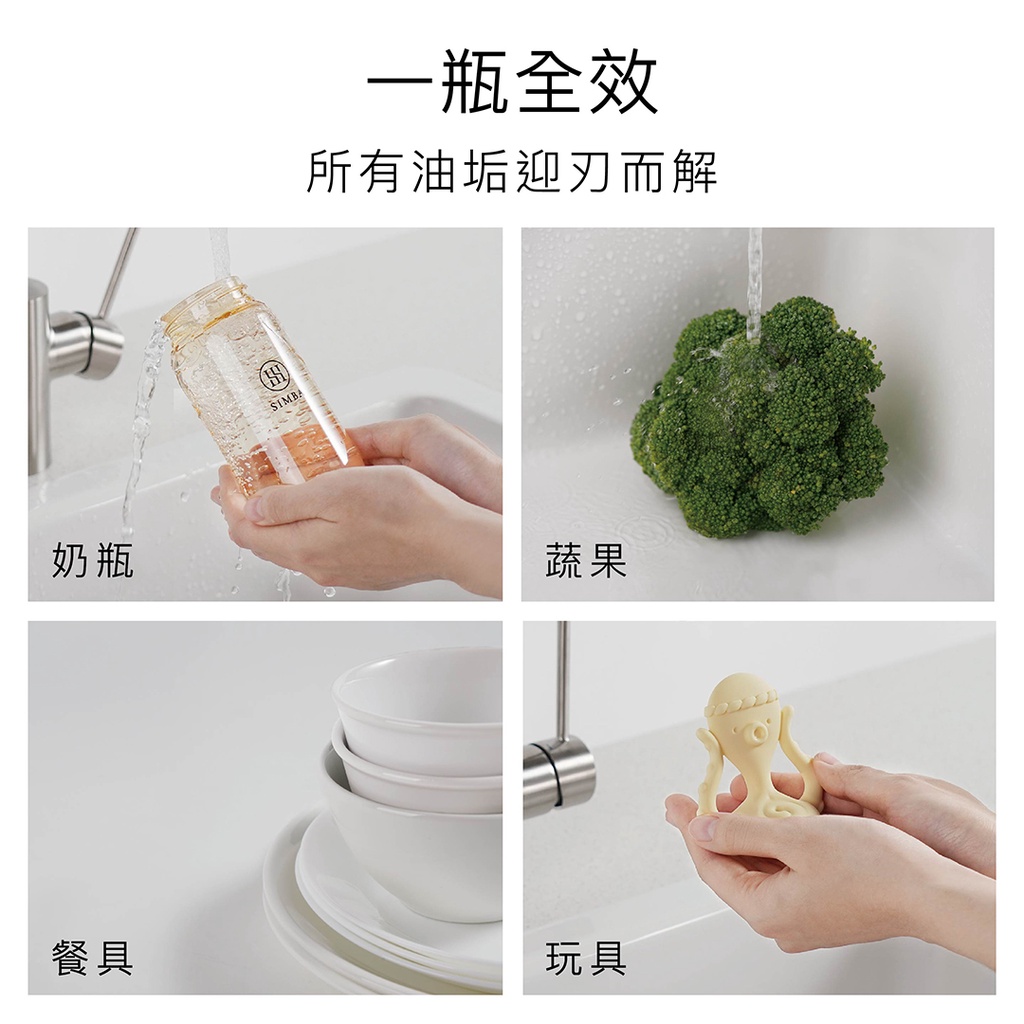 一瓶全效

所有油垢迎刃而解

SIMBA

奶瓶

蔬果

餐具

玩具