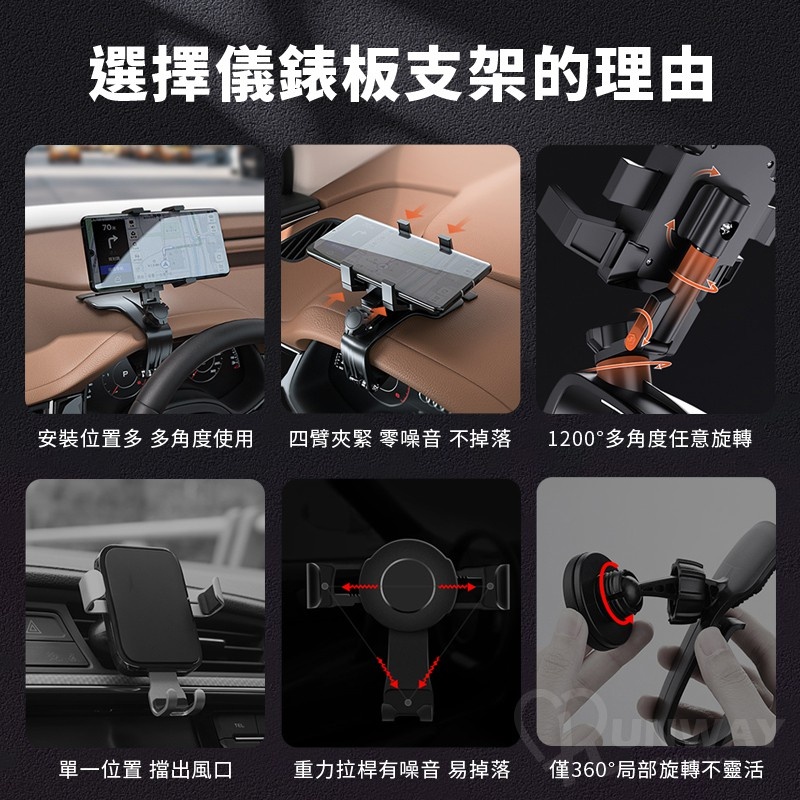 選擇儀錶板支架的理由

安裝位置多 多角度使用

四臂夾緊 零噪音 不掉落

1200°多角度任意旋轉

單一位置 擋出風口

重力拉桿有噪音 易掉落

僅360°局部旋轉不靈活

RUNWAY