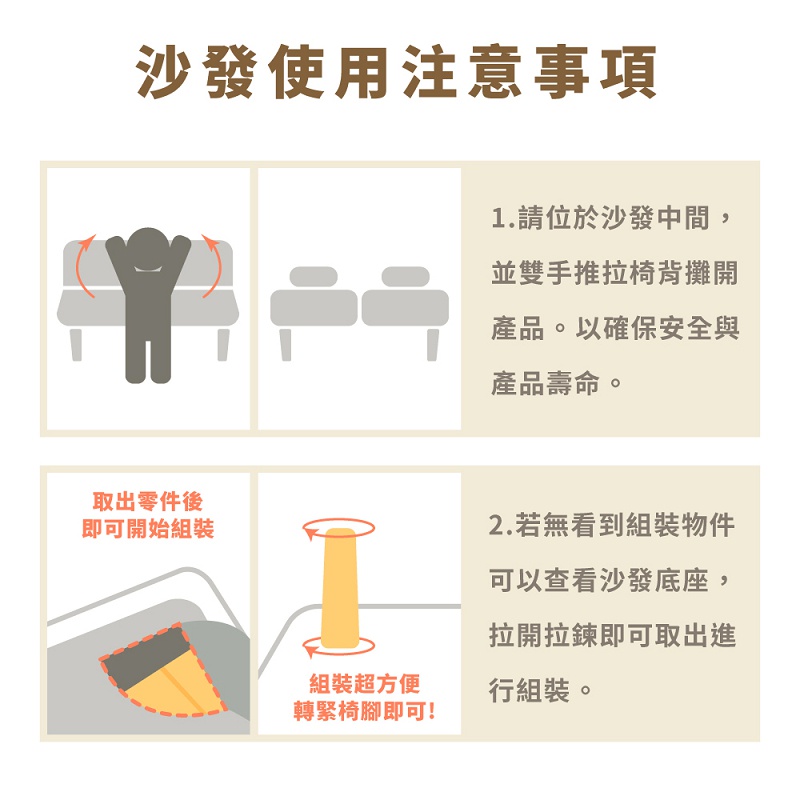 沙發使用注意事項

1.請位於沙發中間，並雙手推拉椅背攤開產品。以確保安全與產品壽命。

取出零件後
即可開始組裝

組裝超方便
轉緊椅腳即可!

2.若無看到組裝物件可以查看沙發底座，拉開拉鍊即可取出進行組裝。