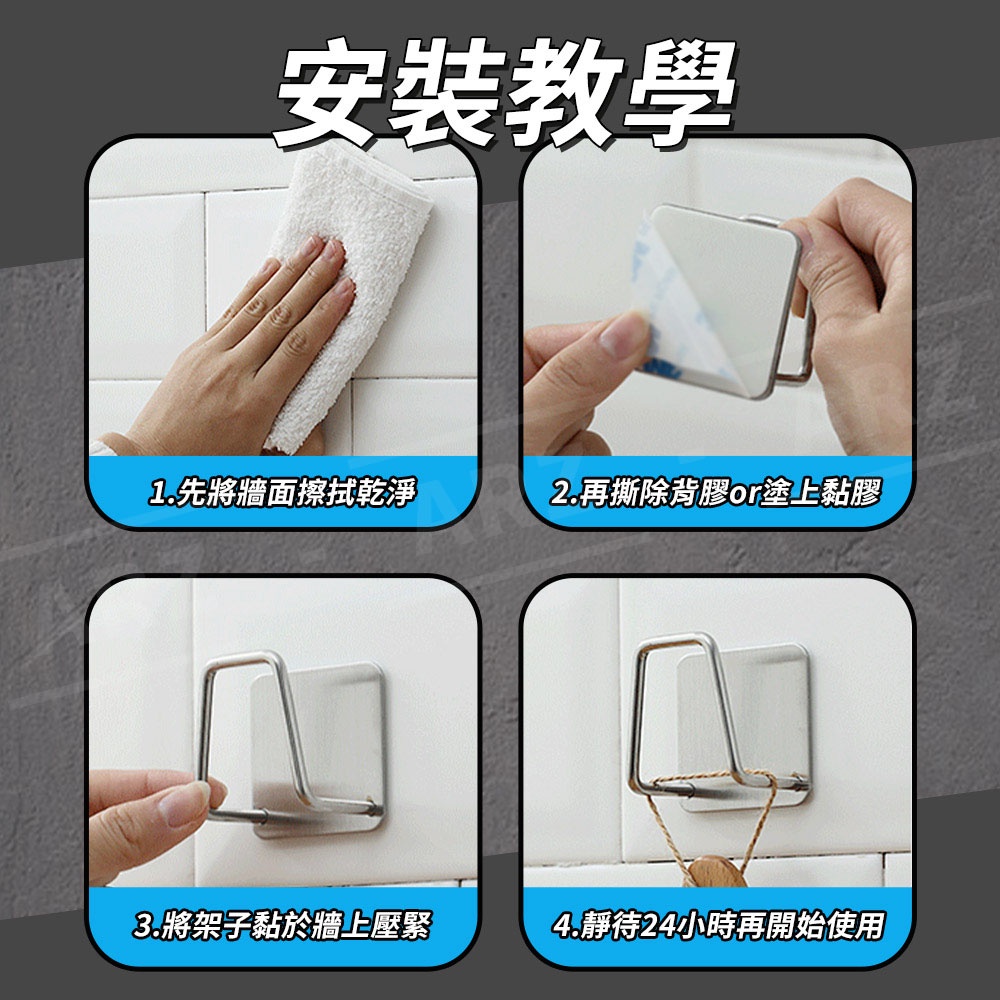 安裝教學

1.先將牆面擦拭乾淨

2.再撕除背膠or塗上黏膠

3.將架子黏於牆上壓緊

4.靜待24小時再開始使用