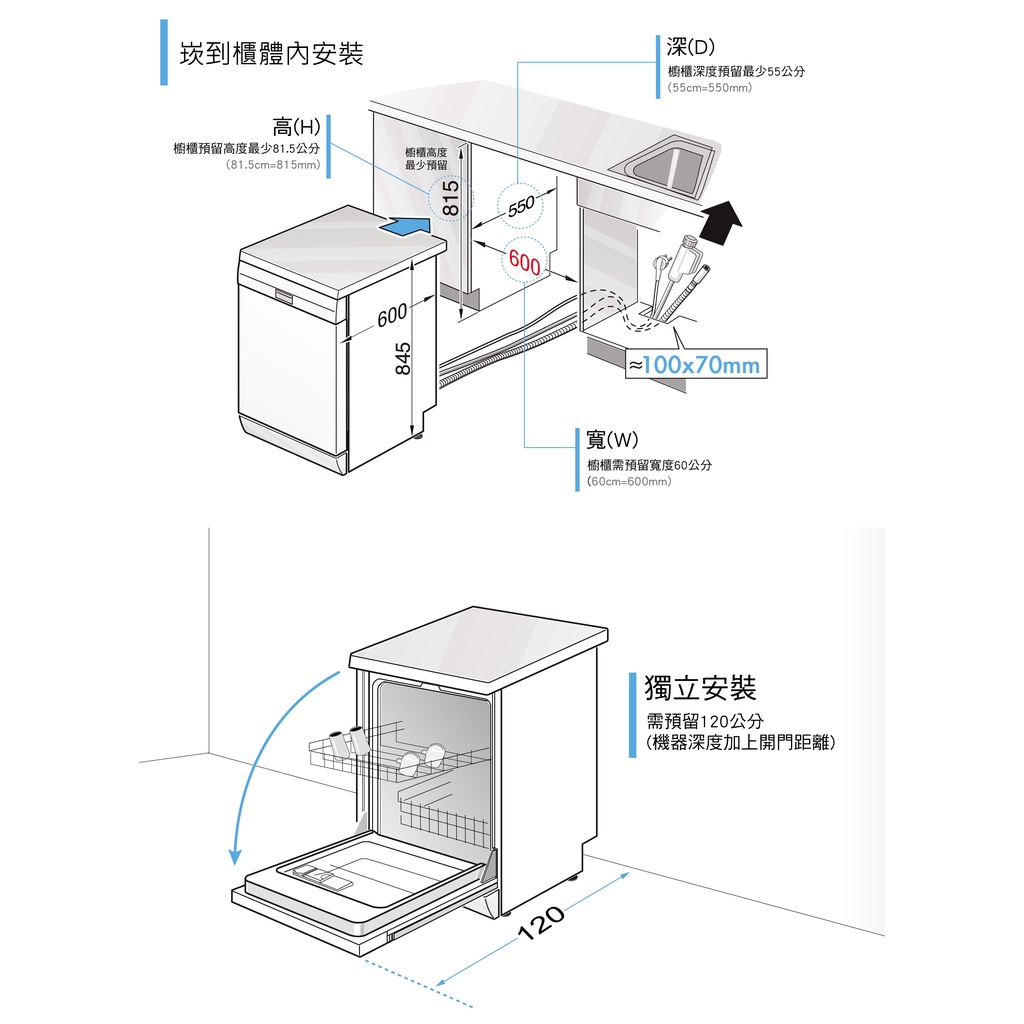 崁到櫃體內安裝

深(D)
櫥櫃深度預留最少55公分
(55cm=550mm)

高(H)
櫥櫃預留高度最少81.5公分
(81.5cm=815mm)

櫥櫃高度
最少預留

815

550

600

600

845

≈100x70mm

寬(W)
櫥櫃需預留寬度60公分
(60cm=600mm)

獨立安裝
需預留120公分
(機器深度加上開門距離)

120