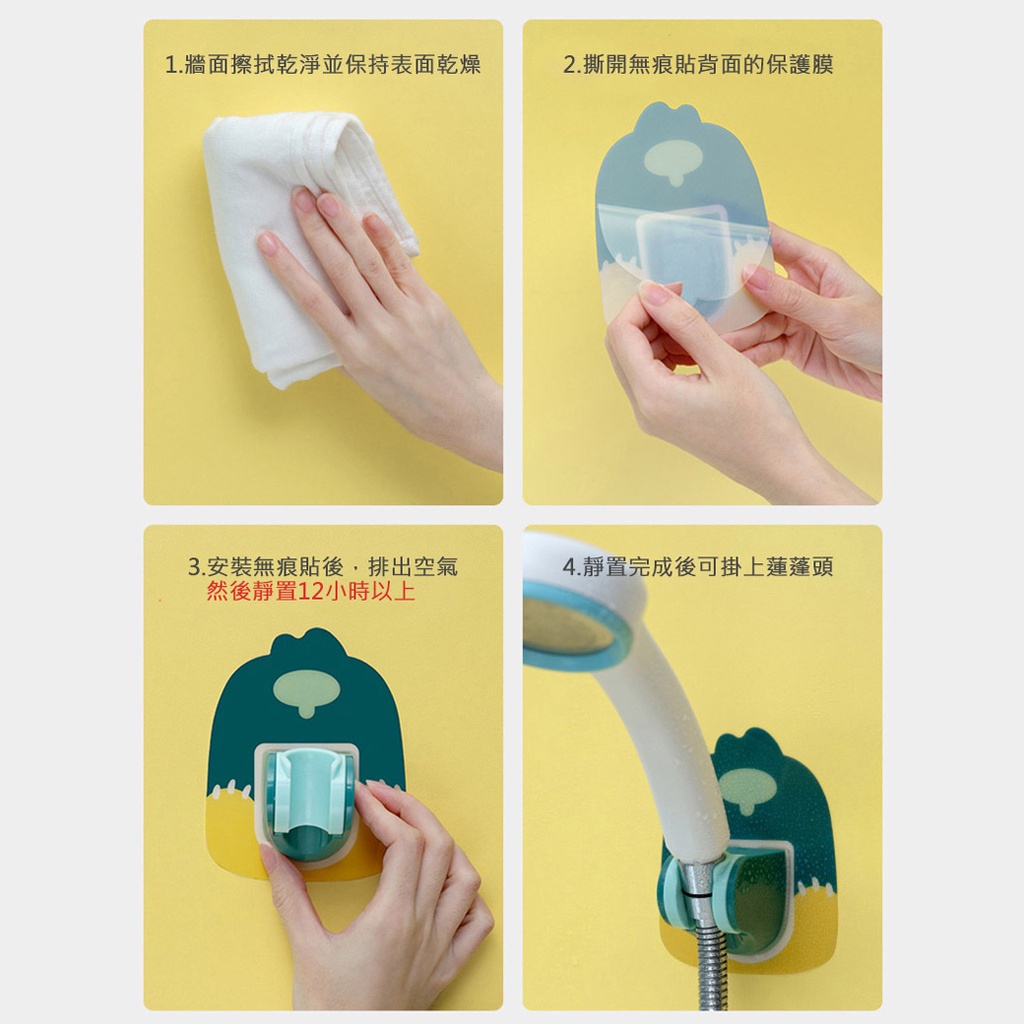 1.牆面擦拭乾淨並保持表面乾燥

2.撕開無痕貼背面的保護膜

3.安裝無痕貼後，排出空氣
然後靜置12小時以上

4.靜置完成後可掛上蓮蓬頭