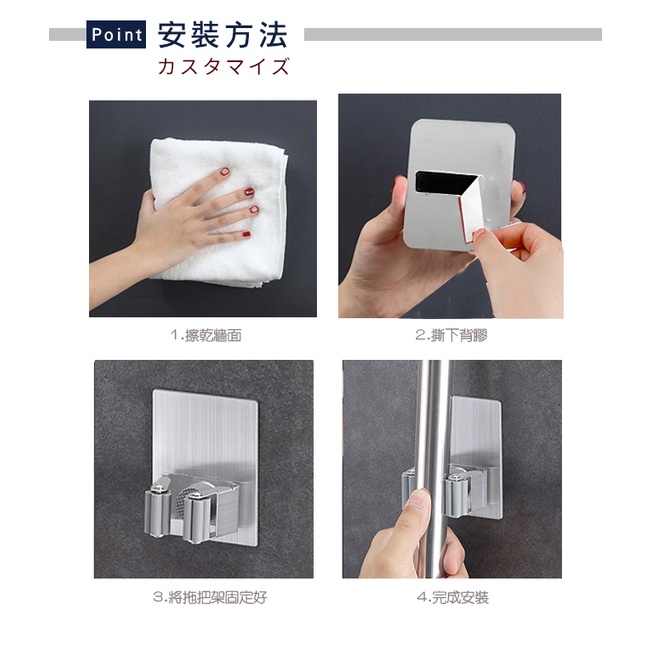 Point 安裝方法

カスタマイズ

1.擦乾牆面

2.撕下背膠

3.將拖把架固定好

4.完成安裝