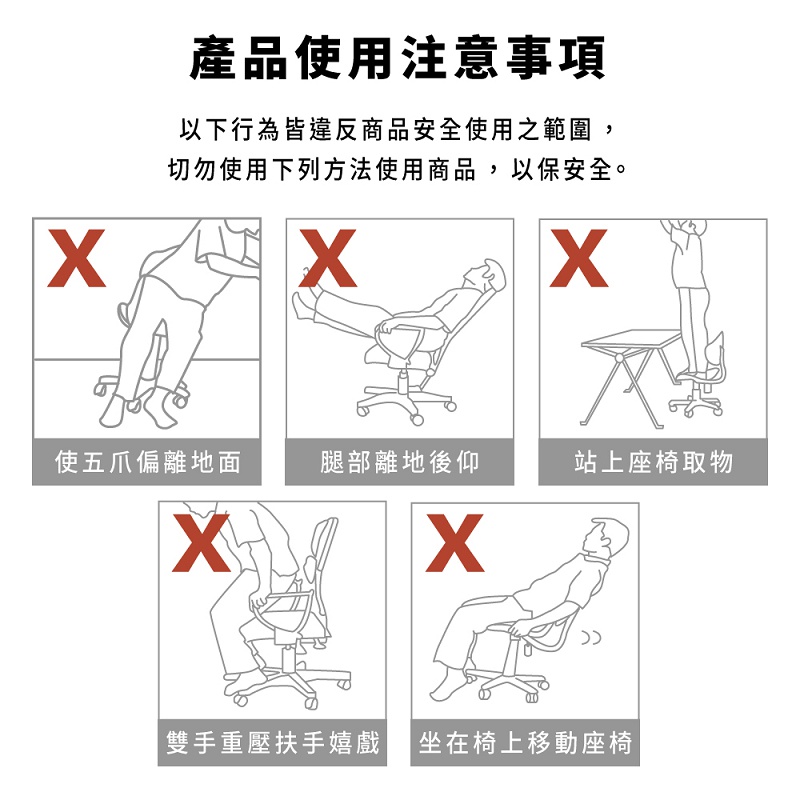 產品使用注意事項

以下行為皆違反商品安全使用之範圍，
切勿使用下列方法使用商品，以保安全。

X
使五爪偏離地面

X
腿部離地後仰

X
站上座椅取物

X
雙手重壓扶手嬉戲

X
坐在椅上移動座椅