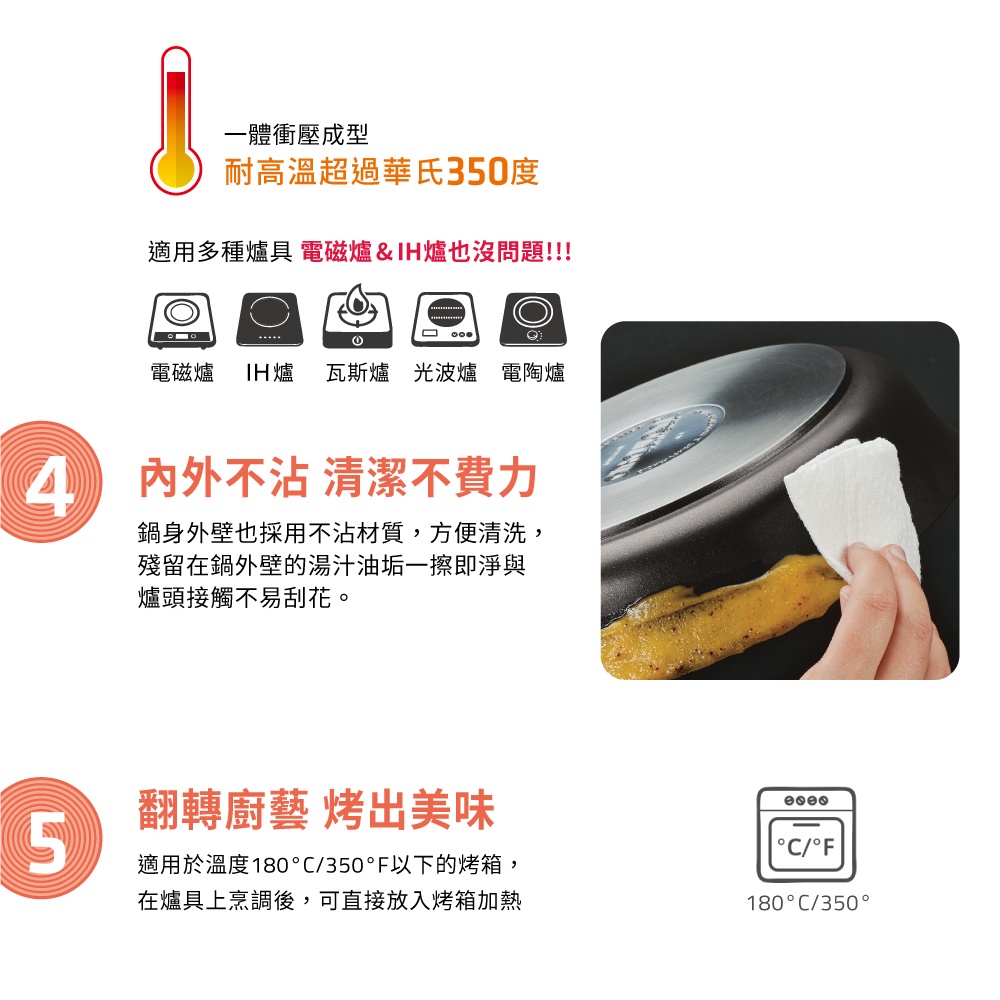 一體衝壓成型
耐高溫超過華氏350度

適用多種爐具 電磁爐＆IH爐也沒問題!!!

電磁爐 IH爐 瓦斯爐 光波爐 電陶爐

4

內外不沾 清潔不費力

鍋身外壁也採用不沾材質，方便清洗，殘留在鍋外壁的湯汁油垢一擦即淨與爐頭接觸不易刮花。

5

翻轉廚藝 烤出美味

適用於溫度180°C/350°F以下的烤箱，在爐具上烹調後，可直接放入烤箱加熱

°C/°F

180°C/350°