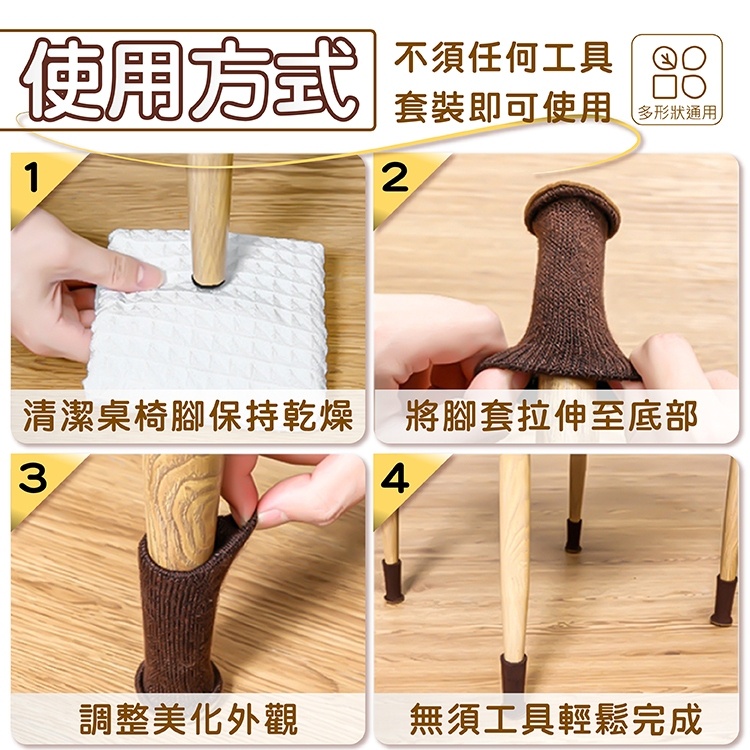 使用方式

不須任何工具
套裝即可使用

多形狀通用

1
清潔桌椅腳保持乾燥

2
將腳套拉伸至底部

3
調整美化外觀

4
無須工具輕鬆完成