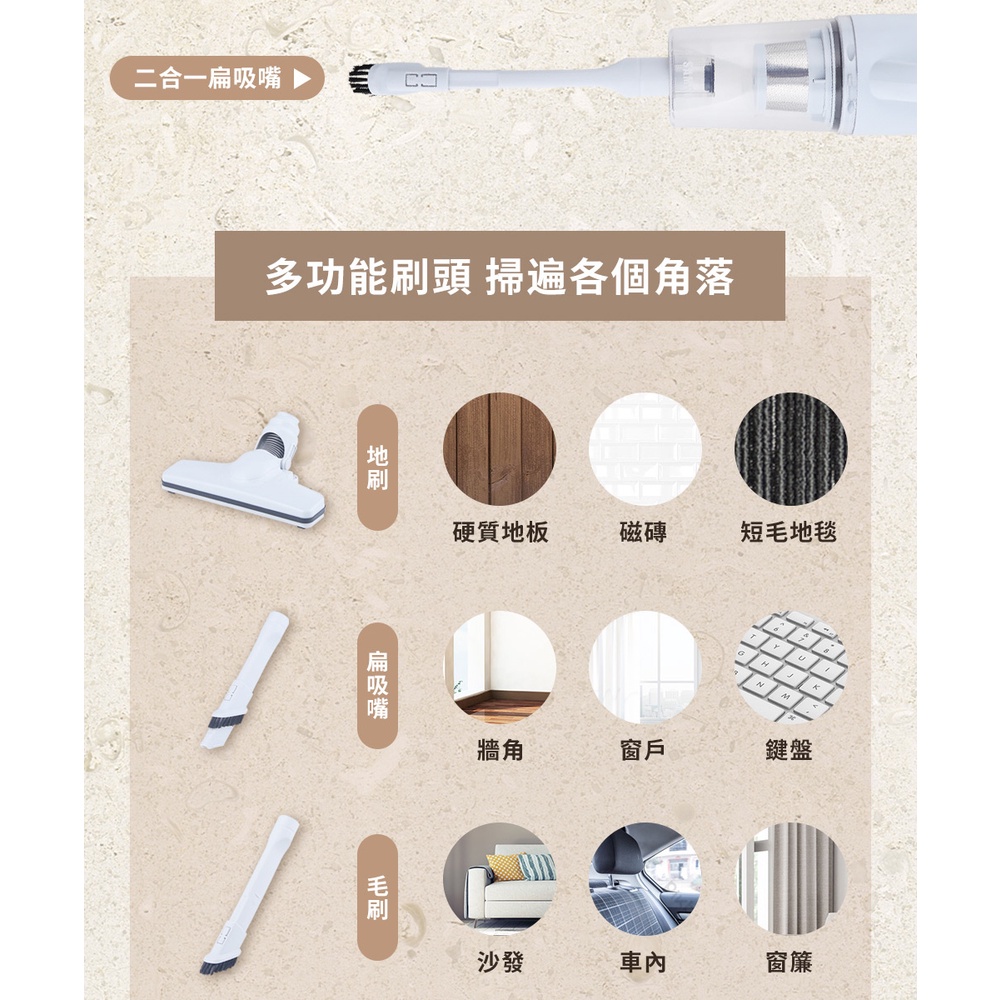 二合一扁吸嘴 ▶

多功能刷頭 掃遍各個角落

地刷

硬質地板

磁磚

短毛地毯

扁吸嘴

牆角

窗戶

鍵盤

毛刷

沙發

車內

窗簾