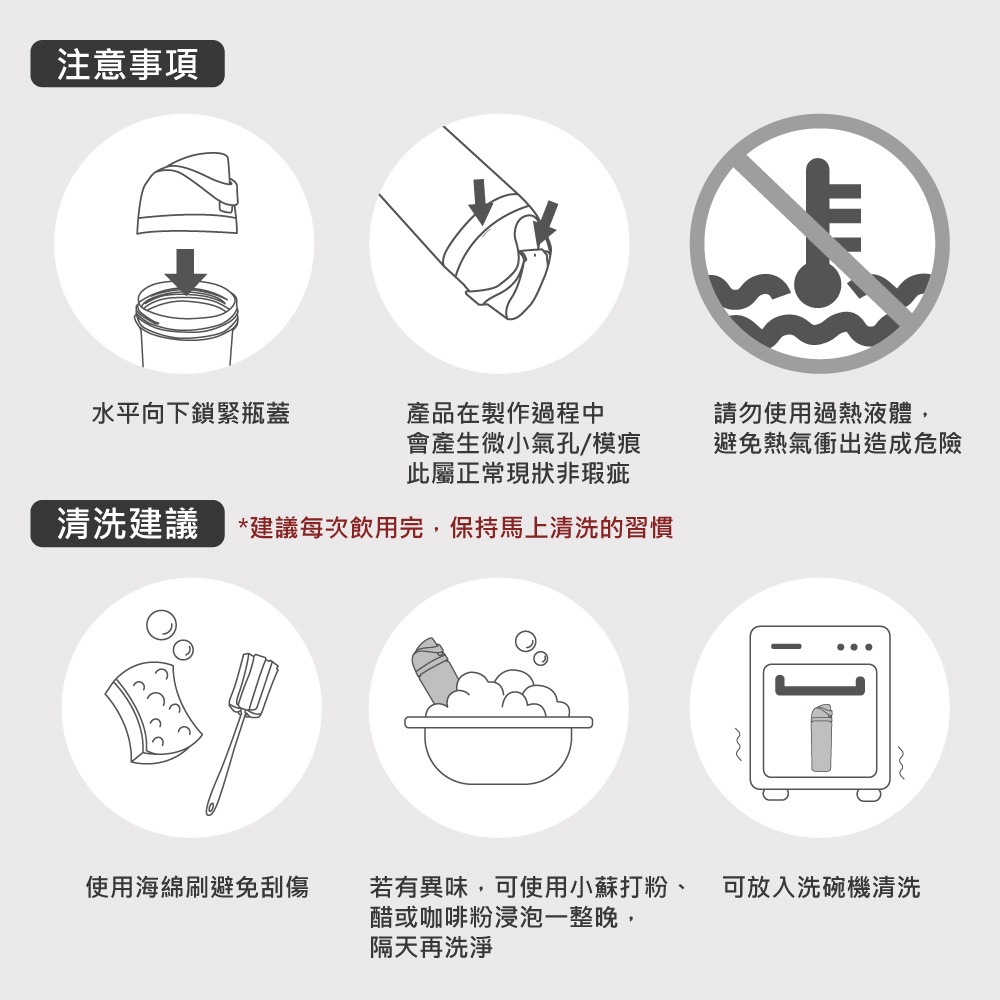 注意事項

水平向下鎖緊瓶蓋

產品在製作過程中
會產生微小氣孔/模痕
此屬正常現狀非瑕疵

請勿使用過熱液體，
避免熱氣衝出造成危險

清洗建議

*建議每次飲用完，保持馬上清洗的習慣

使用海綿刷避免刮傷

若有異味，可使用小蘇打粉、
醋或咖啡粉浸泡一整晚，
隔天再洗淨

可放入洗碗機清洗