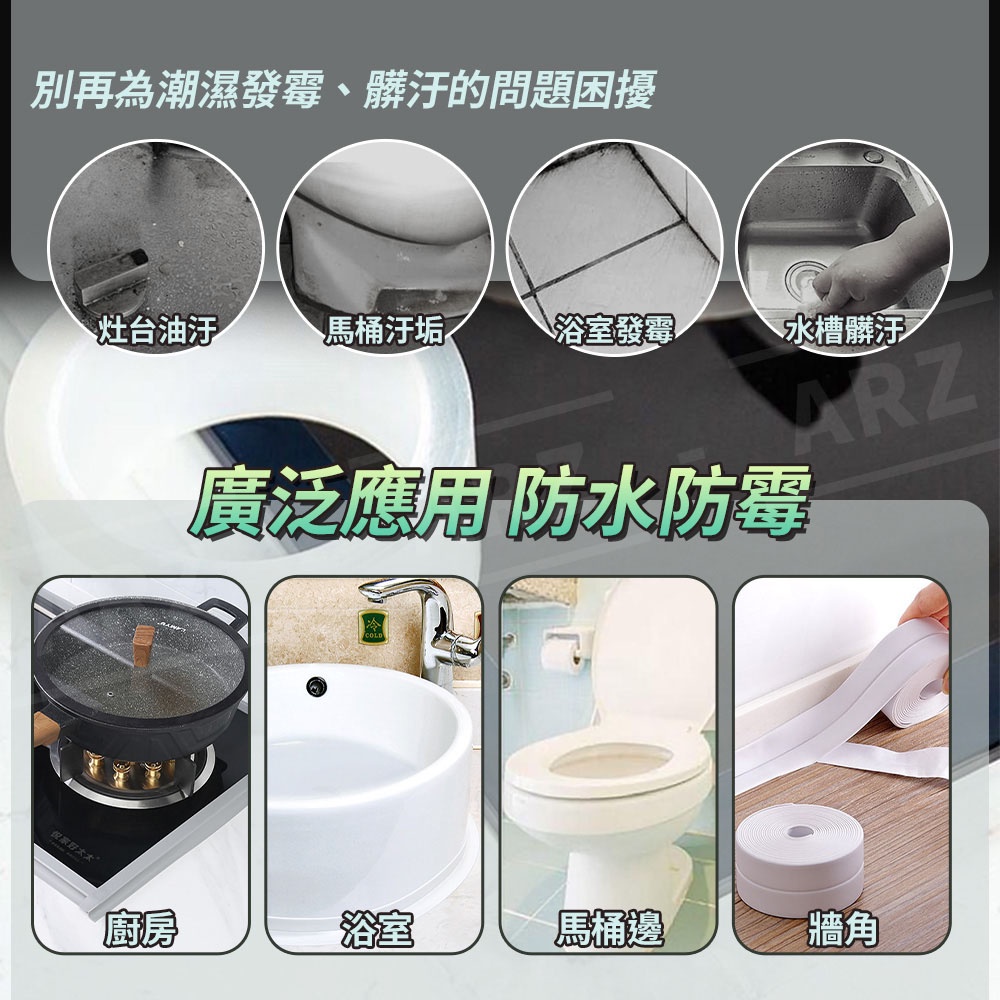 別再為潮濕發霉、髒汙的問題困擾

灶台油汙

馬桶汙垢

浴室發霉

水槽髒汙

ARZ

廣泛應用 防水防霉

冷
COLD

廚房

浴室

馬桶邊

牆角