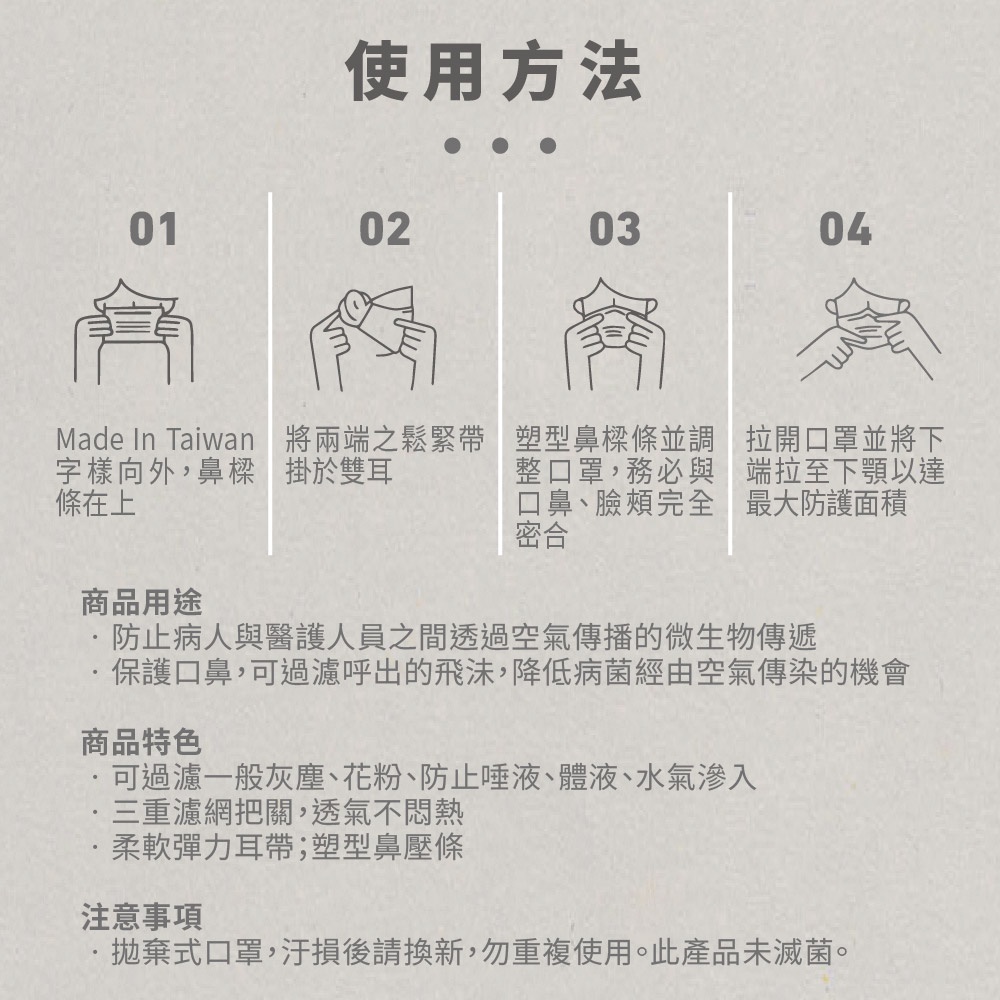 使用方法

01

Made In Taiwan 字樣向外，鼻樑條在上

02

將兩端之鬆緊帶掛於雙耳

03

塑型鼻樑條並調整口罩，務必與口鼻、臉頰完全密合

04

拉開口罩並將下端拉至下顎以達最大防護面積

商品用途
· 防止病人與醫護人員之間透過空氣傳播的微生物傳遞
· 保護口鼻，可過濾呼出的飛沫，降低病菌經由空氣傳染的機會

商品特色
· 可過濾一般灰塵、花粉、防止唾液、體液、水氣滲入
· 三重濾網把關，透氣不悶熱
· 柔軟彈力耳帶；塑型鼻壓條

注意事項
· 拋棄式口罩，汙損後請換新，勿重複使用。此產品未滅菌。