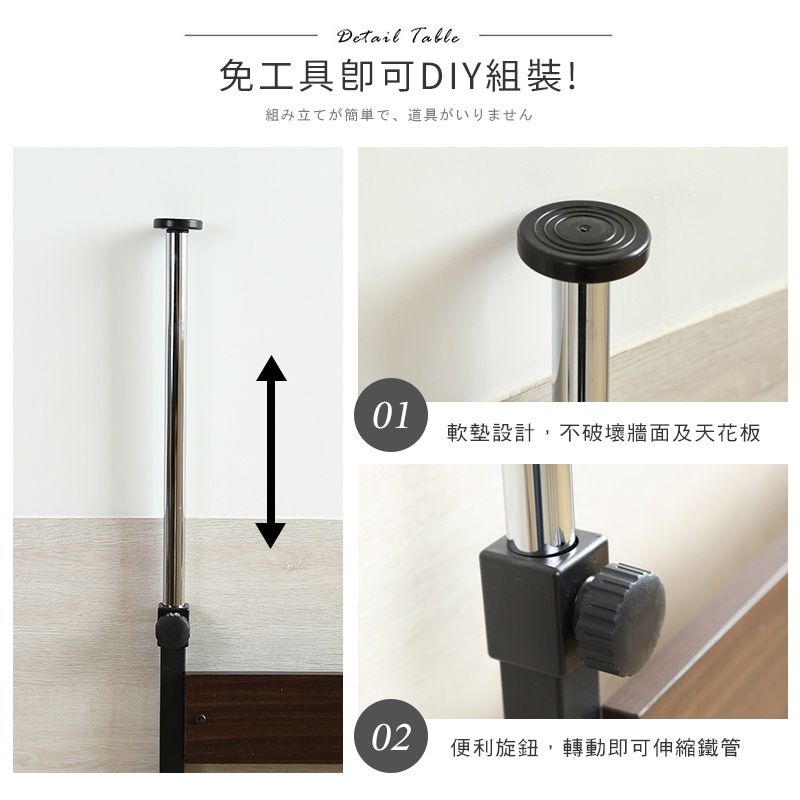 Detail Table

免工具即可DIY組裝!

組み立てが簡単で、道具がいりません

01

軟墊設計，不破壞牆面及天花板

02

便利旋鈕，轉動即可伸縮鐵管