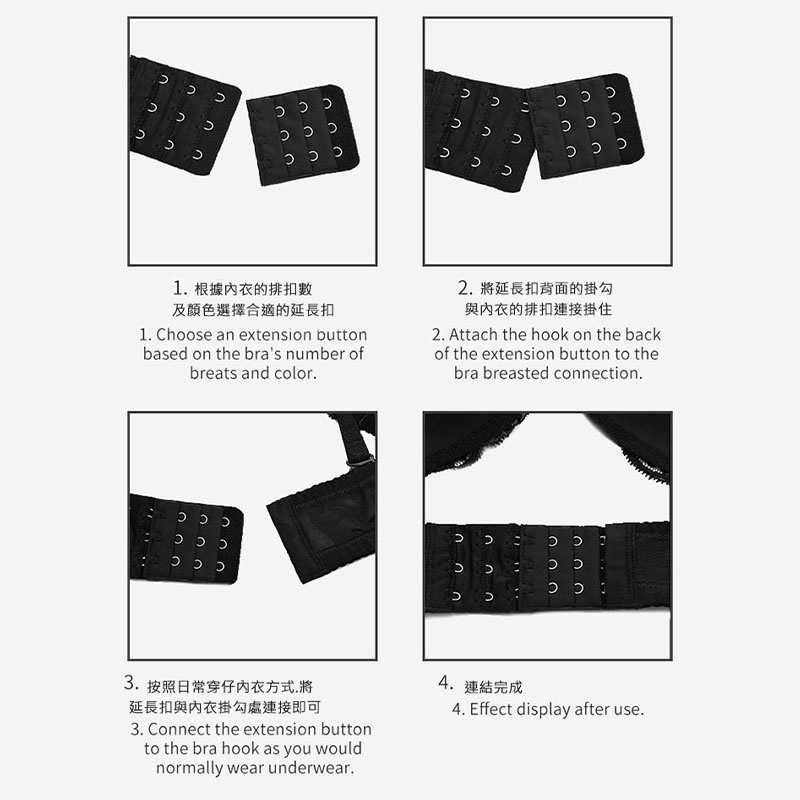 1. 根據內衣的排扣數
及顏色選擇合適的延長扣

1. Choose an extension button based on the bra's number of breats and color.

2. 將延長扣背面的掛勾
與內衣的排扣連接掛住

2. Attach the hook on the back of the extension button to the bra breasted connection.

3. 按照日常穿仔內衣方式.將
延長扣與內衣掛勾處連接即可

3. Connect the extension button to the bra hook as you would normally wear underwear.

4. 連結完成

4. Effect display after use.