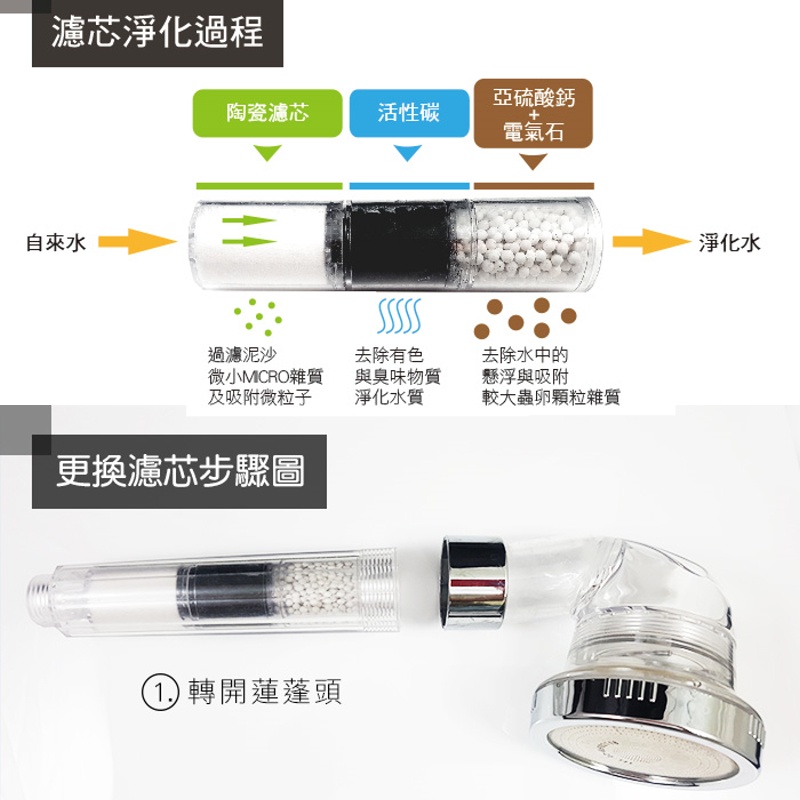 濾芯淨化過程

陶瓷濾芯

活性碳

亞硫酸鈣
+
電氣石

自來水

淨化水

過濾泥沙
微小MICRO雜質
及吸附微粒子

去除有色
與臭味物質
淨化水質

去除水中的
懸浮與吸附
較大蟲卵顆粒雜質

更換濾芯步驟圖

1. 轉開蓮蓬頭