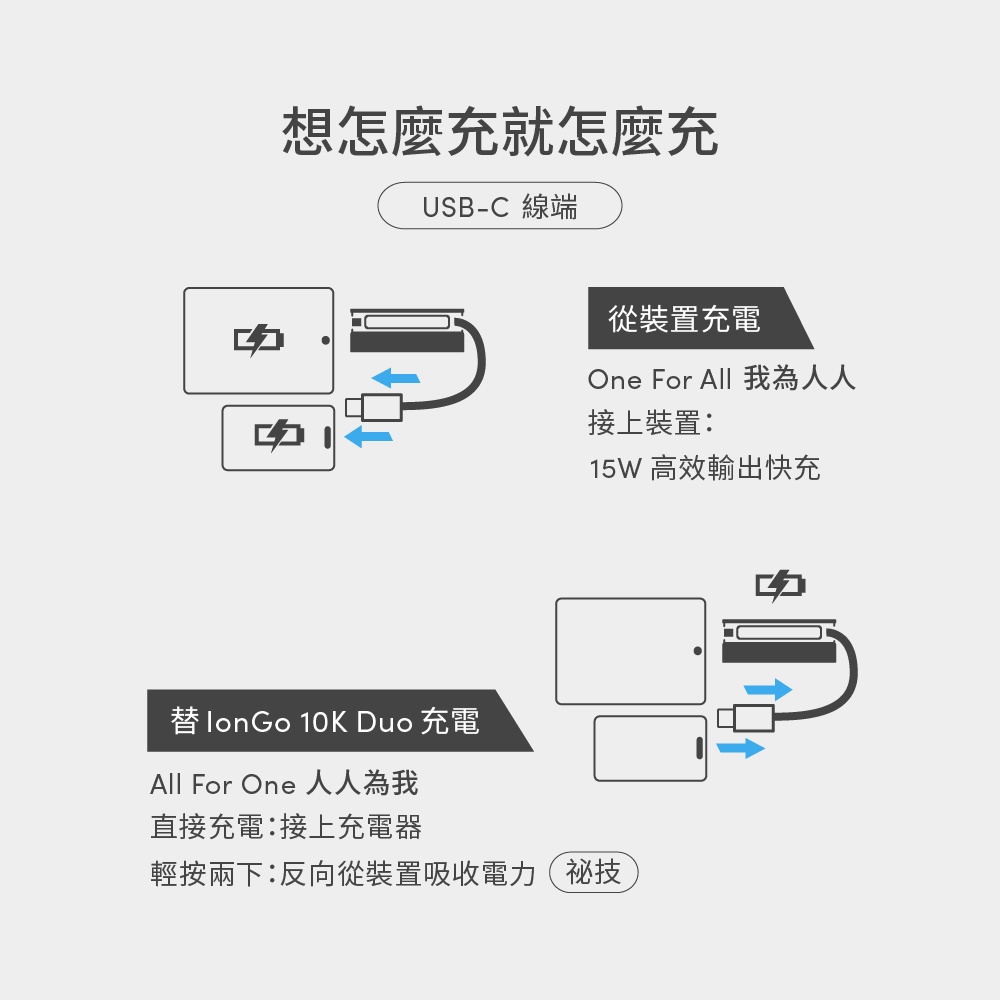 想怎麼充就怎麼充

USB-C 線端

從裝置充電

One For All 我為人人
接上裝置：
15W 高效輸出快充

替 IonGo 10K Duo 充電

All For One 人人為我
直接充電：接上充電器
輕按兩下：反向從裝置吸收電力 祕技