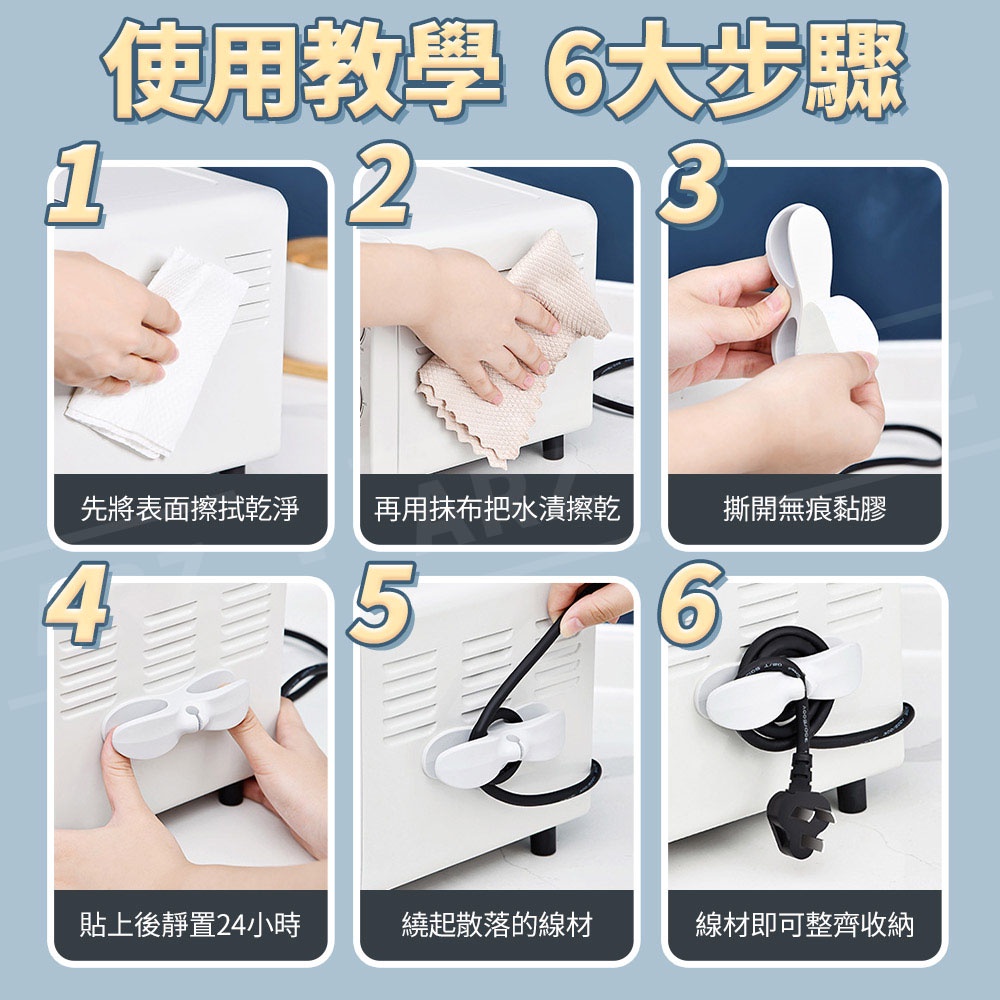 使用教學 6大步驟

1
先將表面擦拭乾淨

2
再用抹布把水漬擦乾

3
撕開無痕黏膠

4
貼上後靜置24小時

5
繞起散落的線材

6
線材即可整齊收納