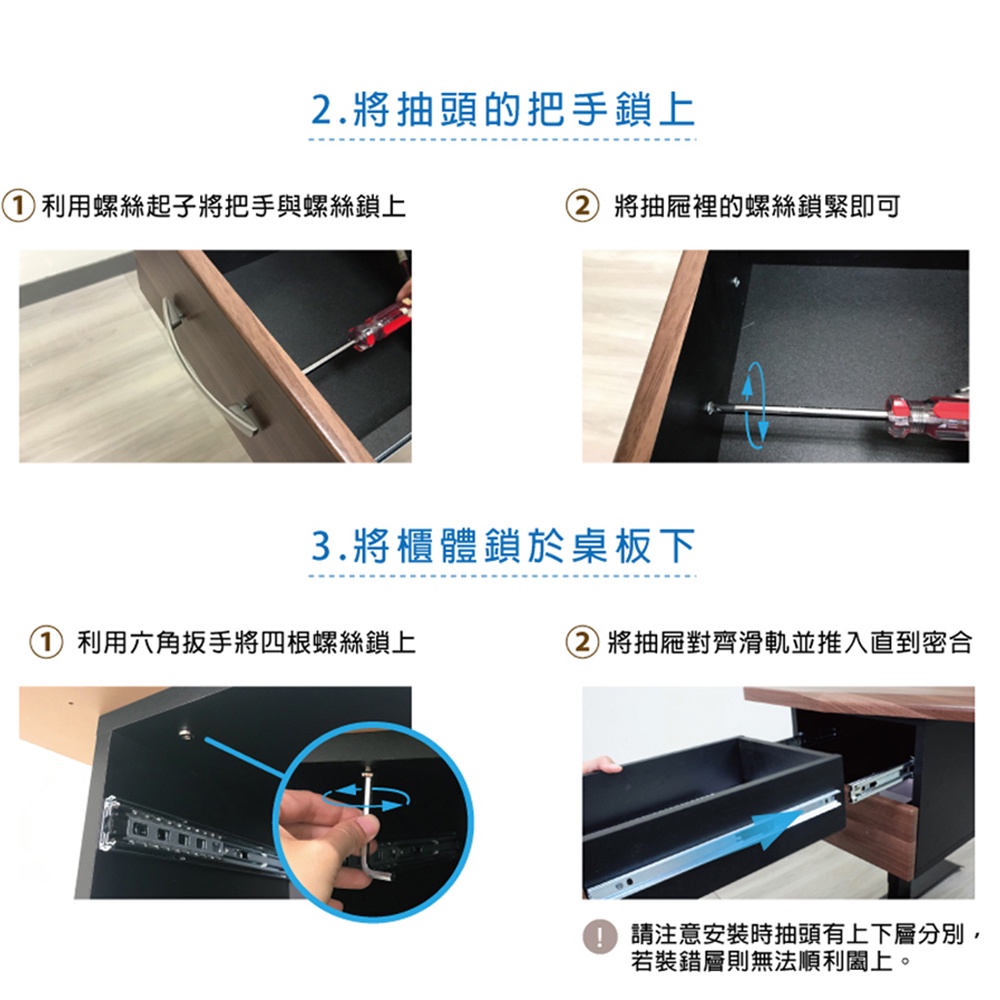 2.將抽頭的把手鎖上

① 利用螺絲起子將把手與螺絲鎖上

② 將抽屜裡的螺絲鎖緊即可

3.將櫃體鎖於桌板下

① 利用六角扳手將四根螺絲鎖上

② 將抽屜對齊滑軌並推入直到密合

! 請注意安裝時抽頭有上下層分別，若裝錯層則無法順利闔上。