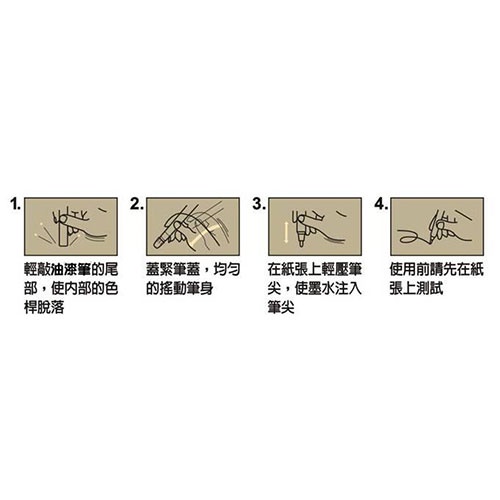 1.

輕敲油漆筆的尾部，使內部的色桿脫落

2.

蓋緊筆蓋，均勻的搖動筆身

3.

在紙張上輕壓筆尖，使墨水注入筆尖

4.

使用前請先在紙張上測試