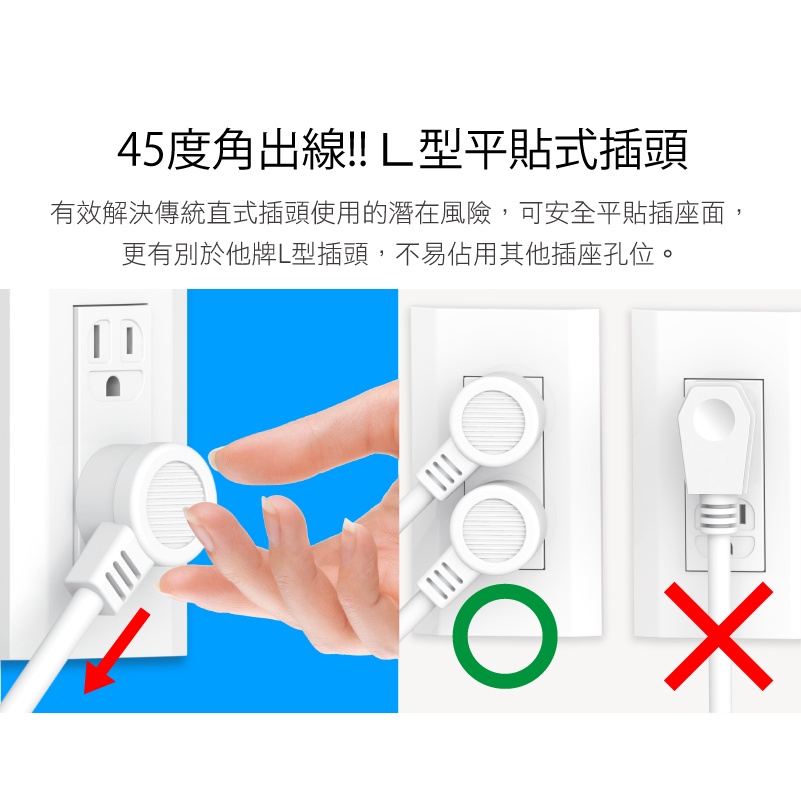 45度角出線!! L型平貼式插頭

有效解決傳統直式插頭使用的潛在風險，可安全平貼插座面，更有別於他牌L型插頭，不易佔用其他插座孔位。