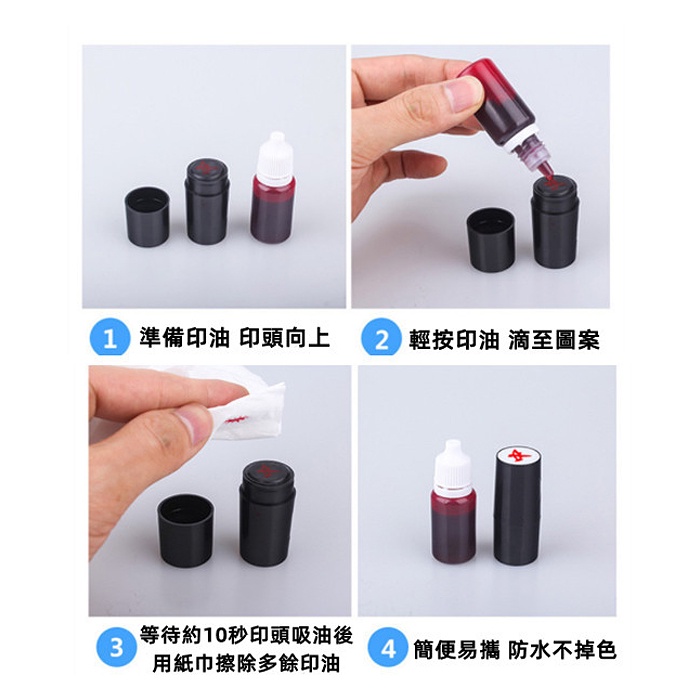 1 準備印油 印頭向上

2 輕按印油 滴至圖案

3 等待約10秒印頭吸油後 用紙巾擦除多餘印油

4 簡便易攜 防水不掉色