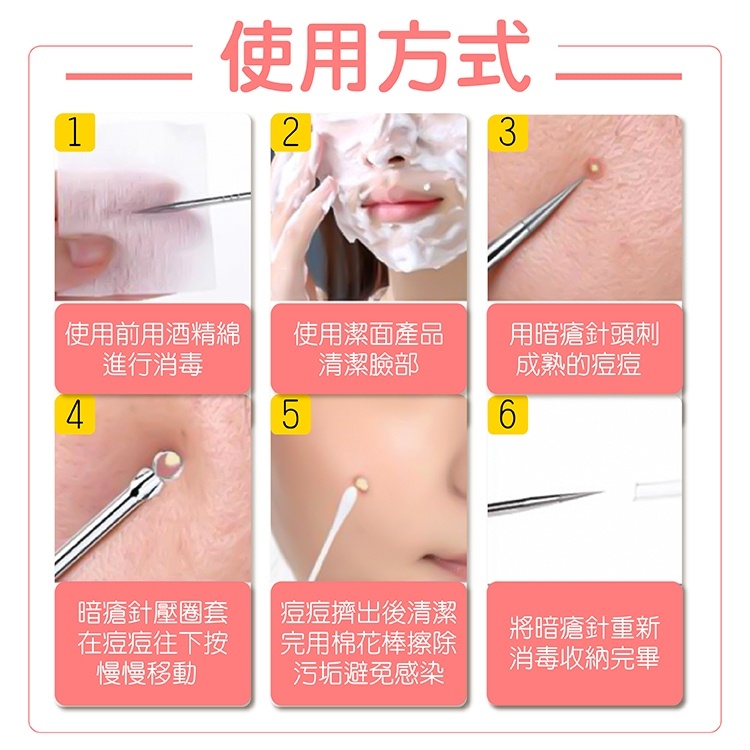 使用方式

1

使用前用酒精綿進行消毒

2

使用潔面產品清潔臉部

3

用暗瘡針頭刺成熟的痘痘

4

暗瘡針壓圈套在痘痘往下按慢慢移動

5

痘痘擠出後清潔完用棉花棒擦除污垢避免感染

6

將暗瘡針重新消毒收納完畢