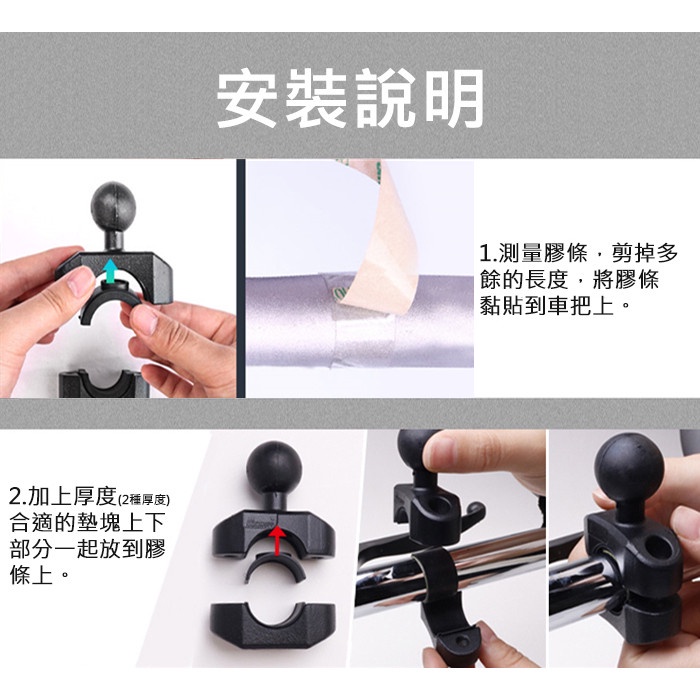 安裝說明

1.測量膠條，剪掉多餘的長度，將膠條黏貼到車把上。

2.加上厚度(2種厚度)合適的墊塊上下部分一起放到膠條上。