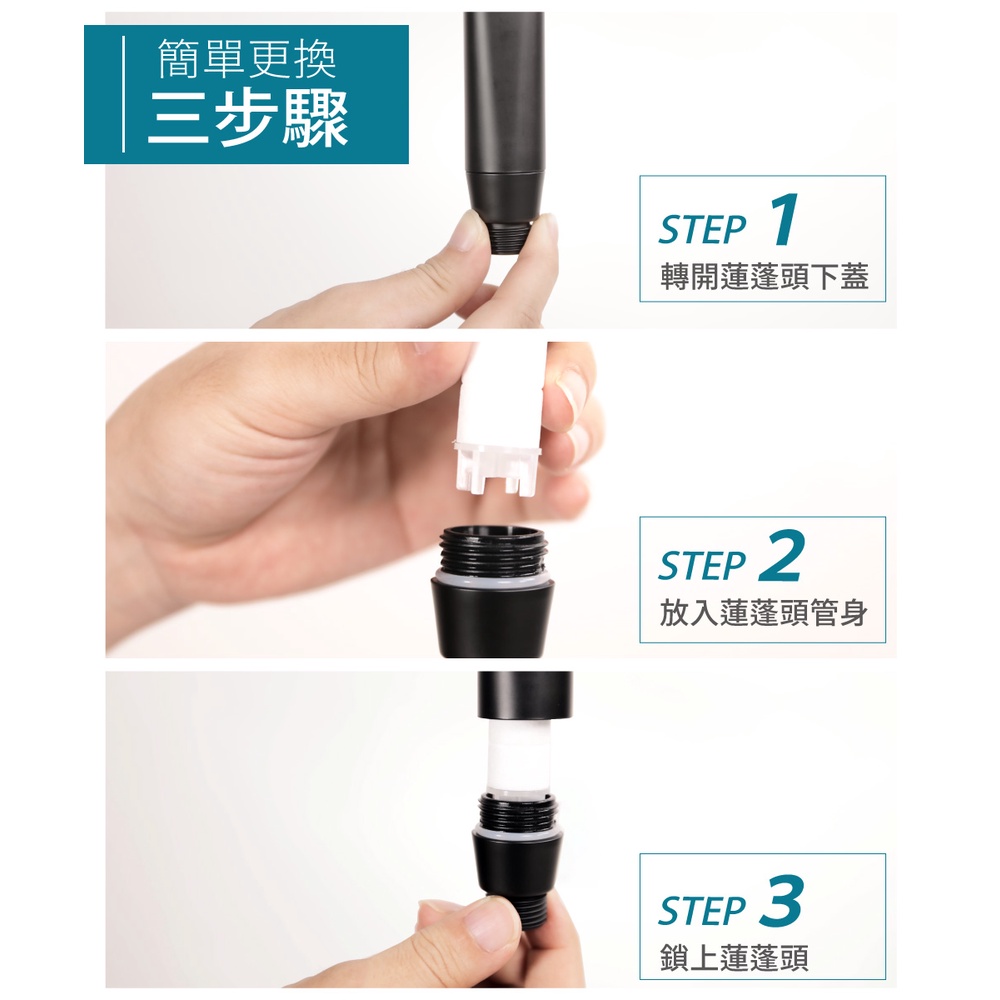 簡單更換
三步驟

STEP 1
轉開蓮蓬頭下蓋

STEP 2
放入蓮蓬頭管身

STEP 3
鎖上蓮蓬頭