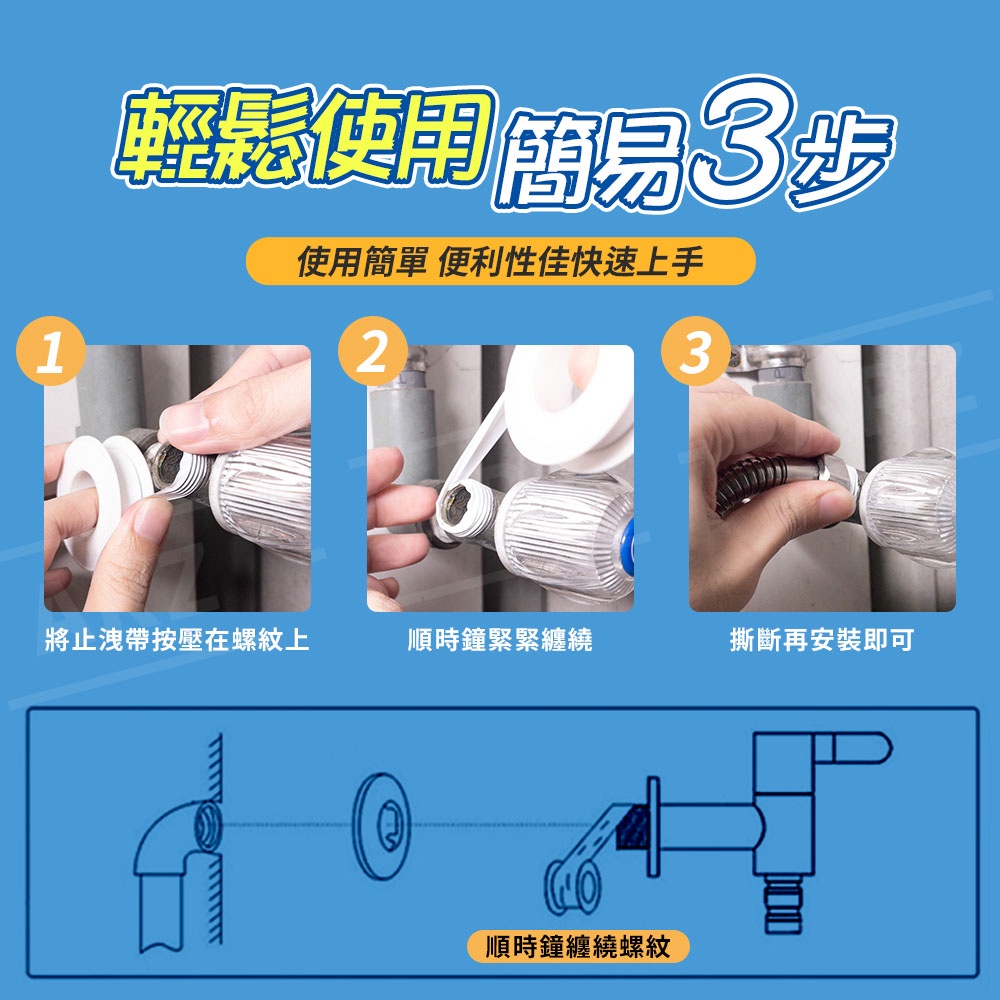 輕鬆使用 簡易3步

使用簡單 便利性佳快速上手

1

將止洩帶按壓在螺紋上

2

順時鐘緊緊纏繞

3

撕斷再安裝即可

順時鐘纏繞螺紋