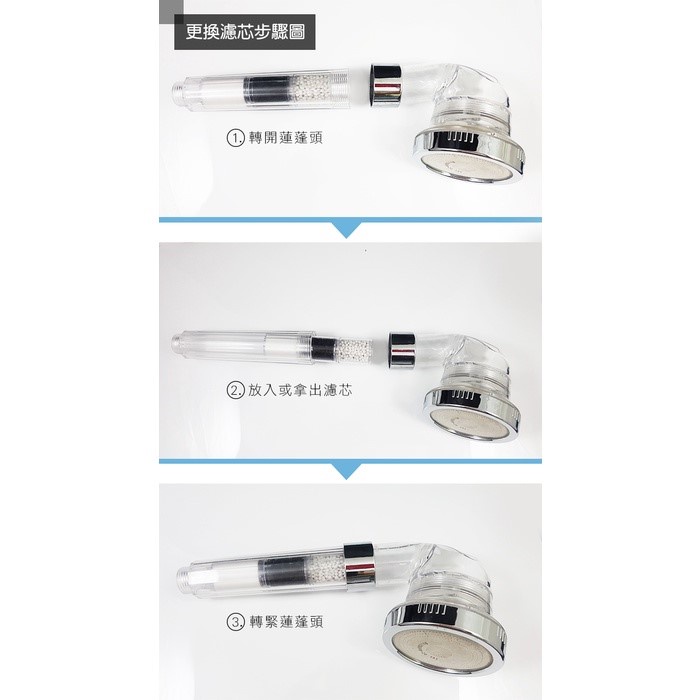 更換濾芯步驟圖

1. 轉開蓮蓬頭

2. 放入或拿出濾芯

3. 轉緊蓮蓬頭