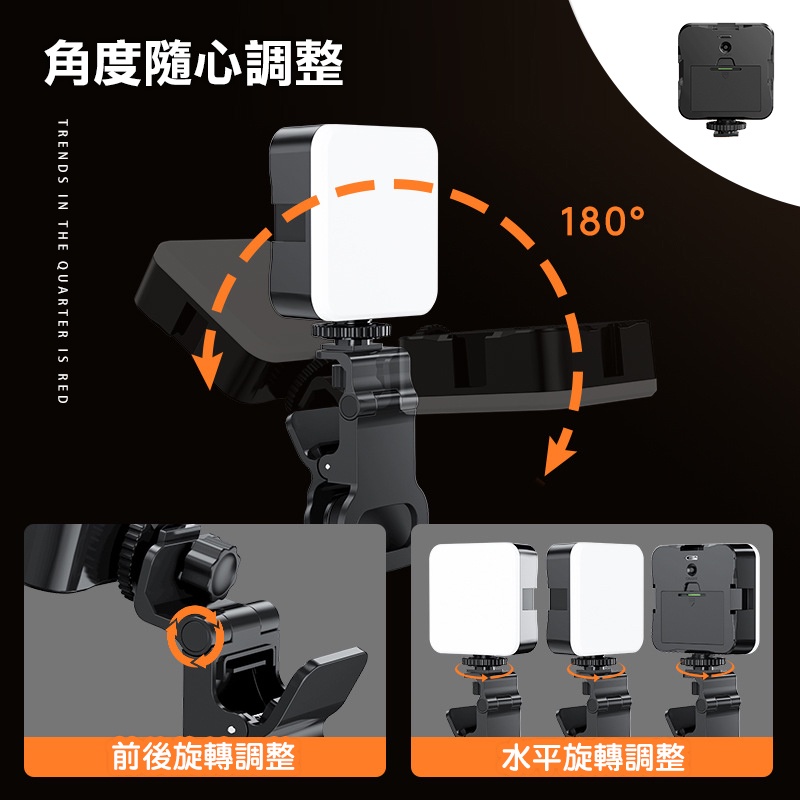 角度隨心調整

TRENDS IN THE QUARTER IS RED

180°

前後旋轉調整

水平旋轉調整