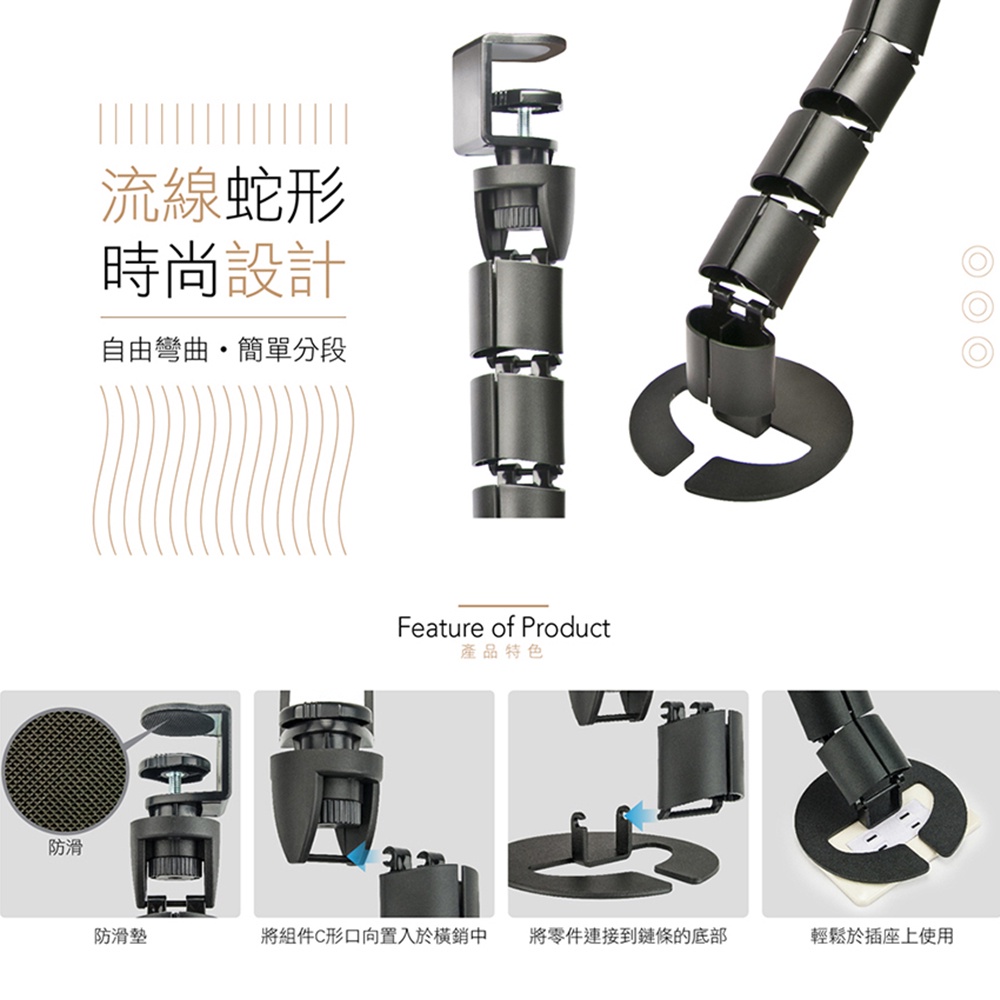 流線蛇形
時尚設計

自由彎曲・簡單分段

Feature of Product
產品特色

防滑

防滑墊

將組件C形口向置入於橫銷中

將零件連接到鏈條的底部

輕鬆於插座上使用