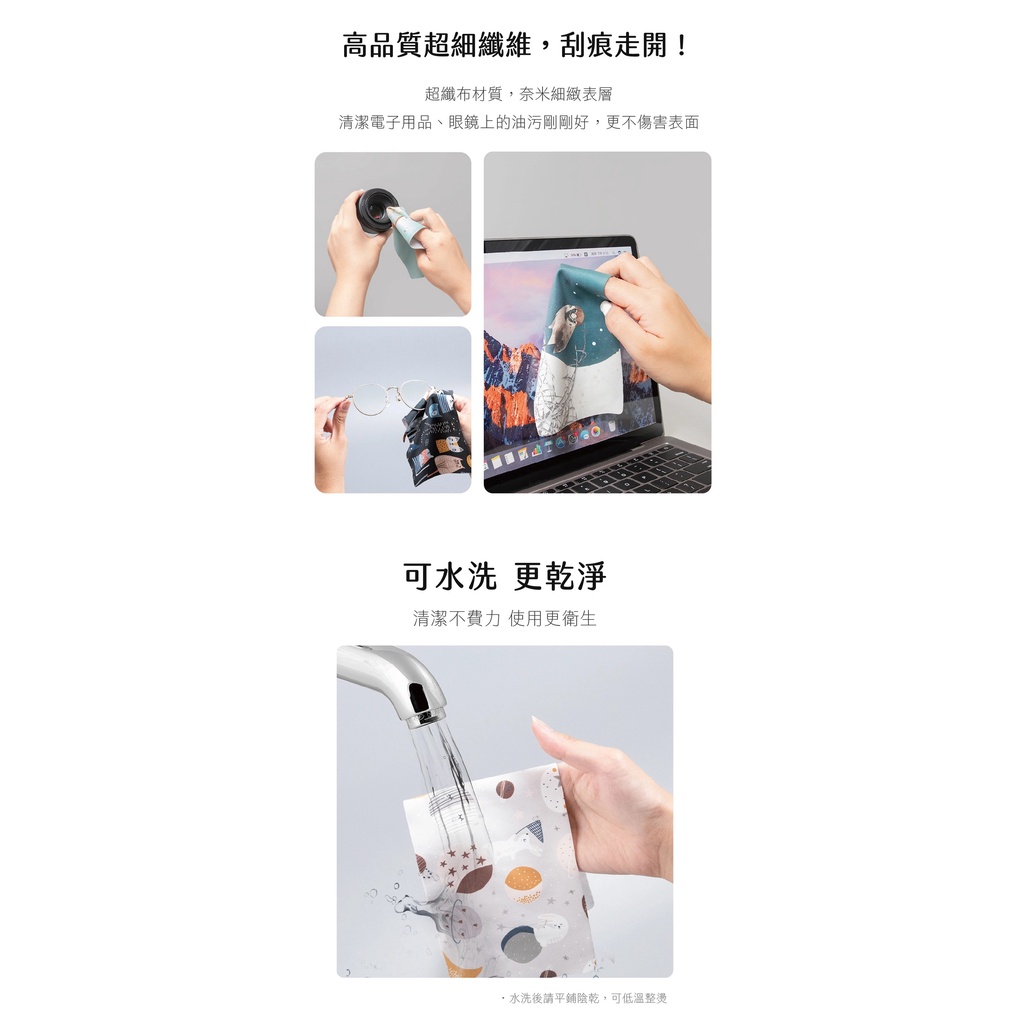 高品質超細纖維，刮痕走開！

超纖布材質，奈米細緻表層
清潔電子用品、眼鏡上的油污剛剛好，更不傷害表面

可水洗 更乾淨

清潔不費力 使用更衛生

・水洗後請平鋪陰乾，可低溫整燙