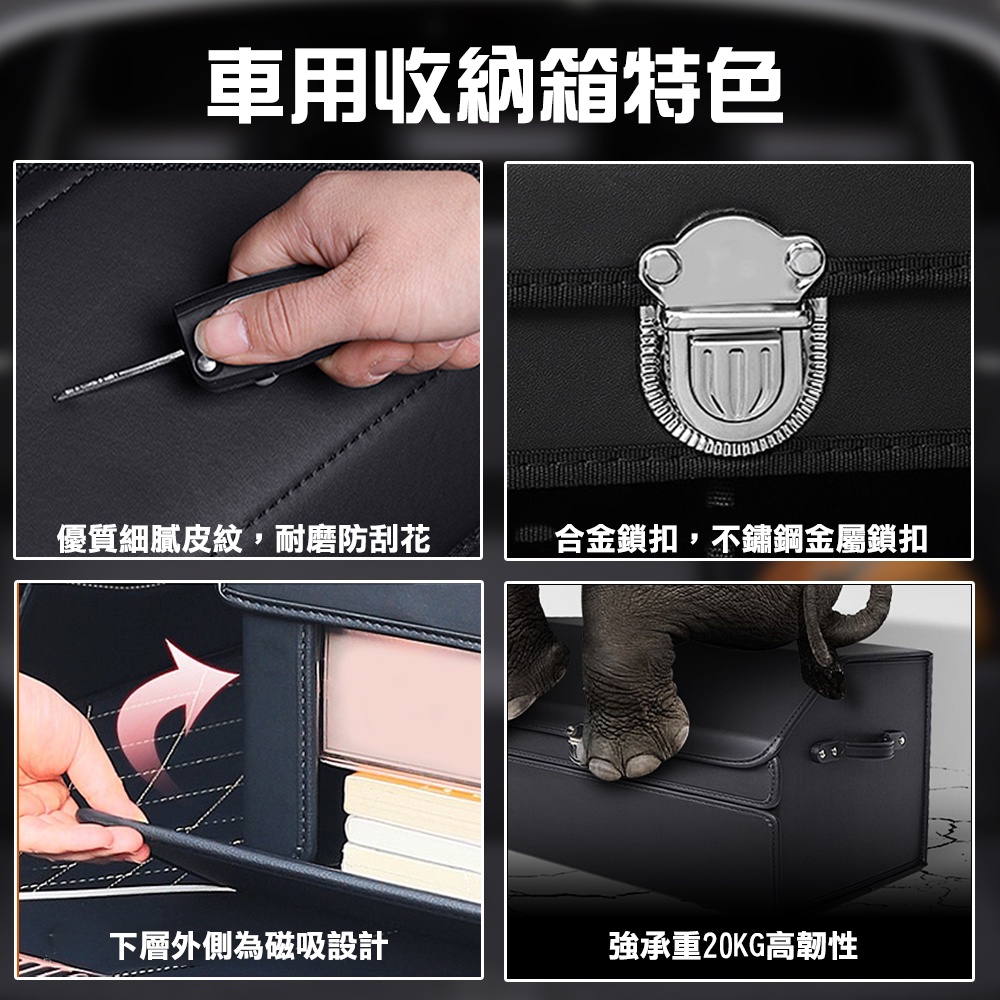 車用收納箱特色

優質細膩皮紋，耐磨防刮花

合金鎖扣，不鏽鋼金屬鎖扣

下層外側為磁吸設計

強承重20KG高韌性