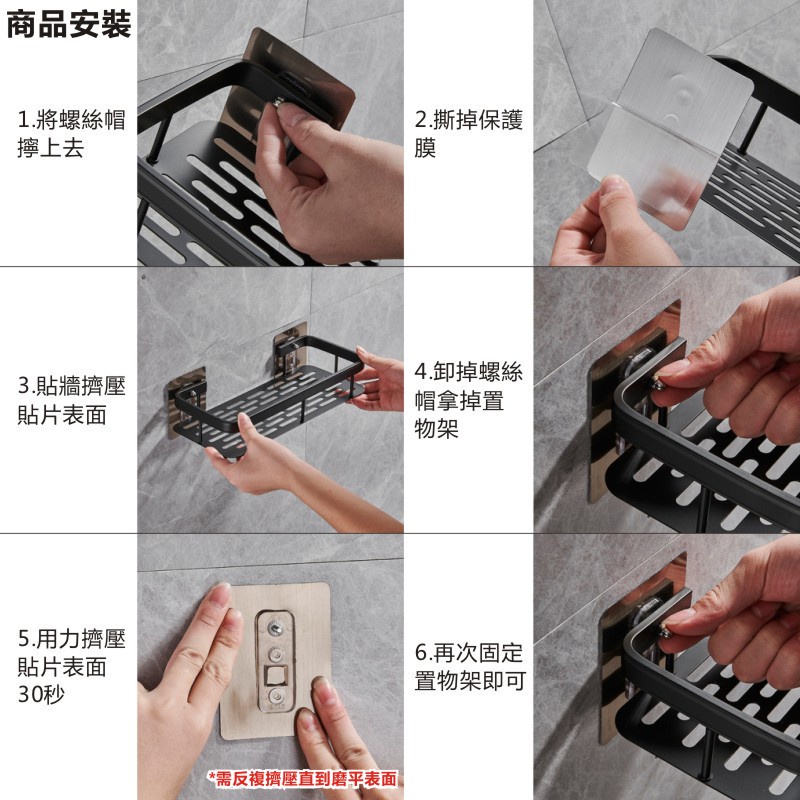 商品安裝

1.將螺絲帽擰上去

2.撕掉保護膜

3.貼牆擠壓貼片表面

4.卸掉螺絲帽拿掉置物架

5.用力擠壓貼片表面30秒

*需反複擠壓直到磨平表面

6.再次固定置物架即可