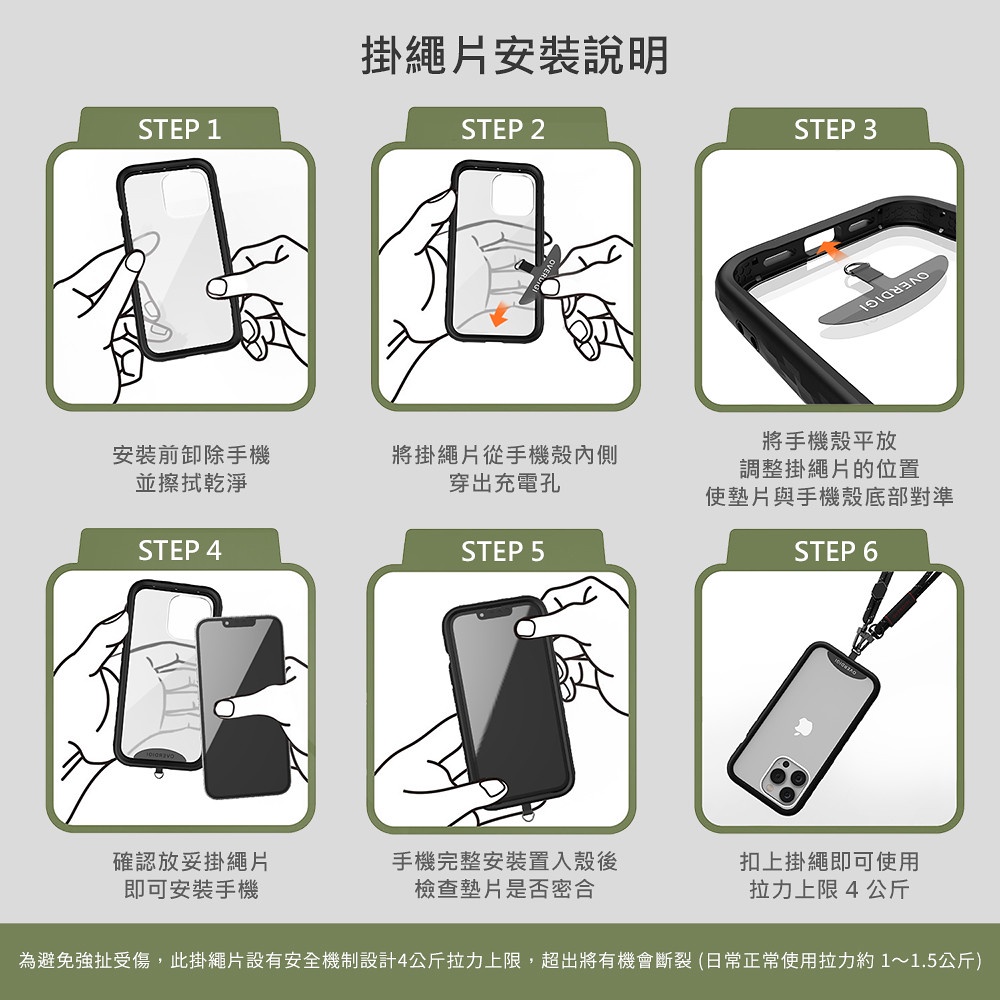 掛繩片安裝說明

STEP 1

安裝前卸除手機
並擦拭乾淨

STEP 2

OVERDIGI

將掛繩片從手機殼內側
穿出充電孔

STEP 3

OVERDIGI

將手機殼平放
調整掛繩片的位置
使墊片與手機殼底部對準

STEP 4

OVERDIGI

確認放妥掛繩片
即可安裝手機

STEP 5

手機完整安裝置入殼後
檢查墊片是否密合

STEP 6

OVERDIGI

扣上掛繩即可使用
拉力上限 4 公斤

為避免強扯受傷，此掛繩片設有安全機制設計4公斤拉力上限，超出將有機會斷裂 (日常正常使用拉力約 1～1.5公斤)