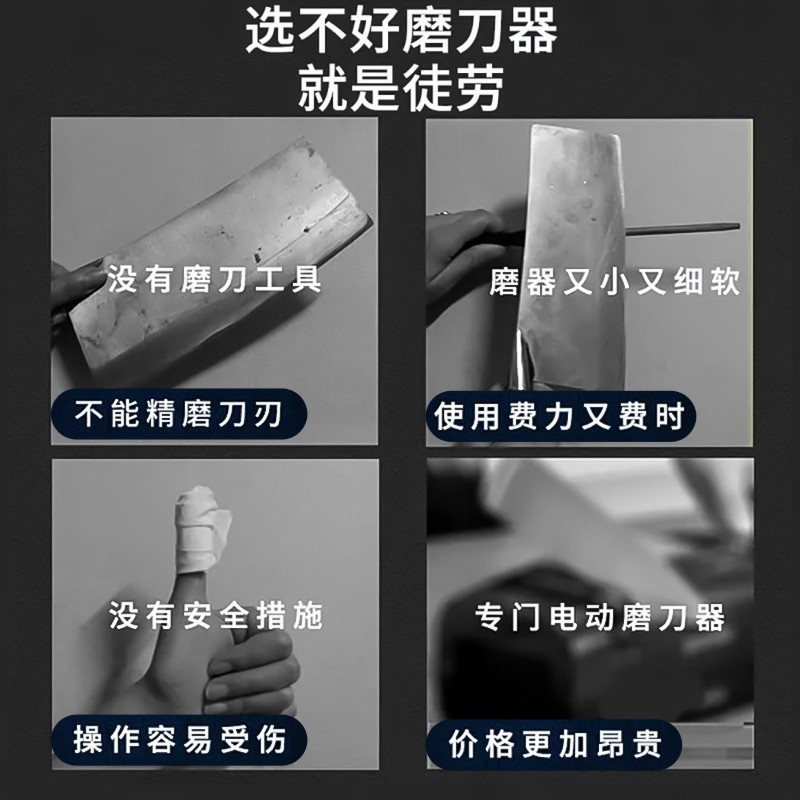 选不好磨刀器
就是徒劳

没有磨刀工具

不能精磨刀刃

磨器又小又细软

使用费力又费时

没有安全措施

操作容易受伤

专门电动磨刀器

价格更加昂贵