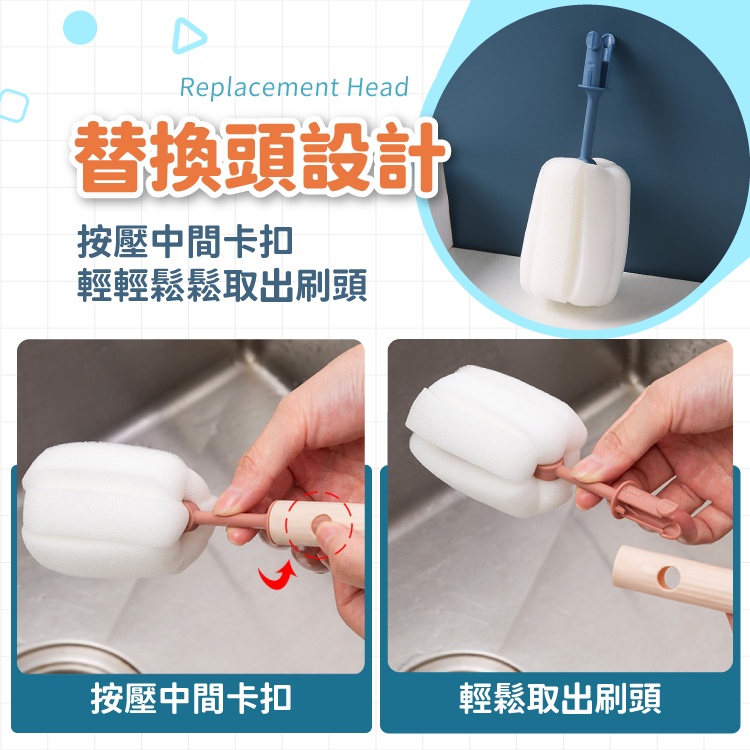 Replacement Head
替換頭設計
按壓中間卡扣
輕輕鬆鬆取出刷頭

按壓中間卡扣

輕鬆取出刷頭