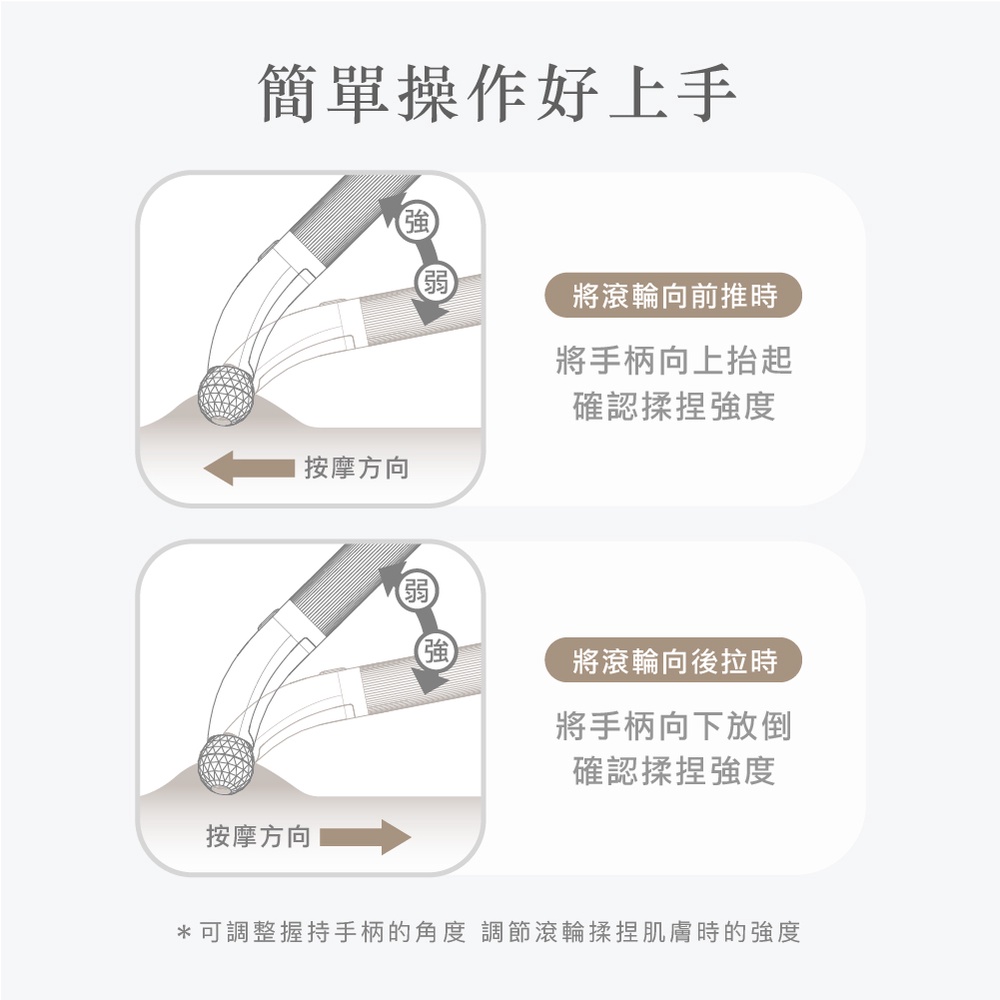 簡單操作好上手

強
弱

按摩方向

將滾輪向前推時

將手柄向上抬起
確認揉捏強度

弱
強

按摩方向

將滾輪向後拉時

將手柄向下放倒
確認揉捏強度

＊可調整握持手柄的角度 調節滾輪揉捏肌膚時的強度