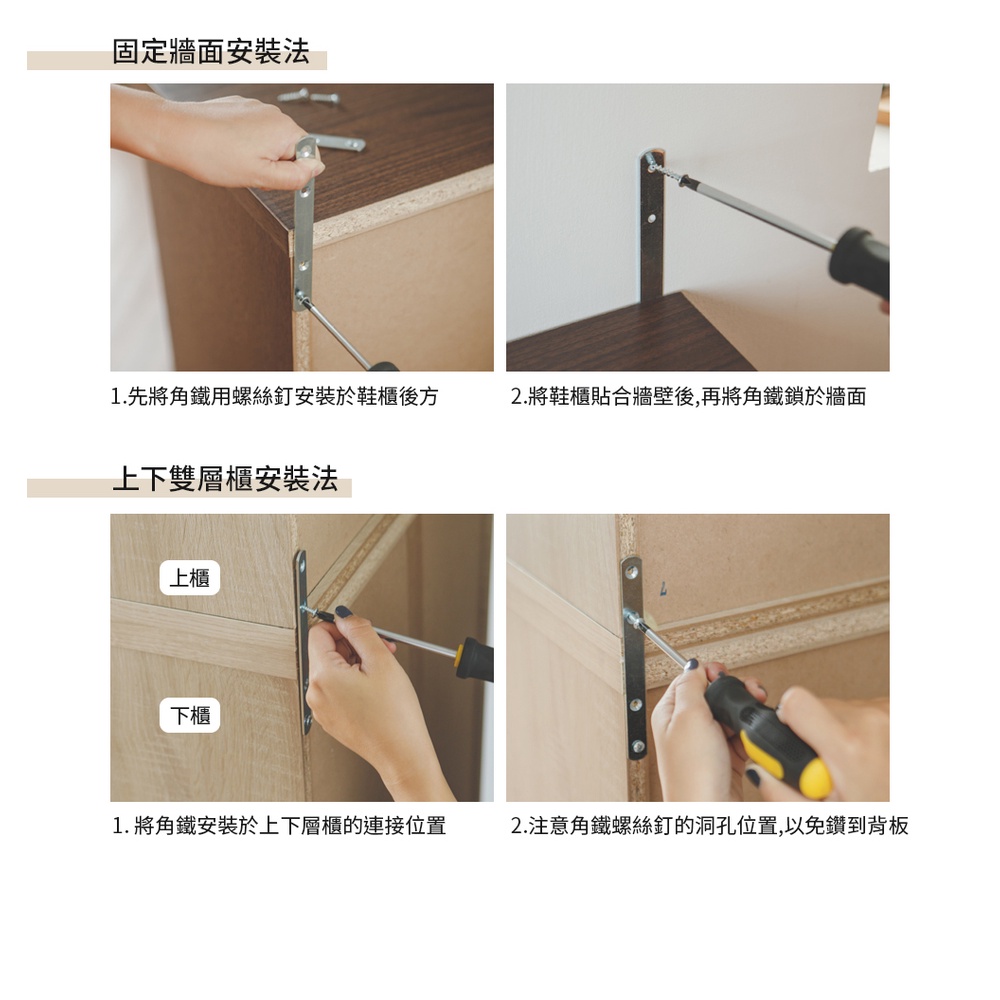 固定牆面安裝法

1.先將角鐵用螺絲釘安裝於鞋櫃後方

2.將鞋櫃貼合牆壁後,再將角鐵鎖於牆面

上下雙層櫃安裝法

上櫃

下櫃

1. 將角鐵安裝於上下層櫃的連接位置

2.注意角鐵螺絲釘的洞孔位置,以免鑽到背板