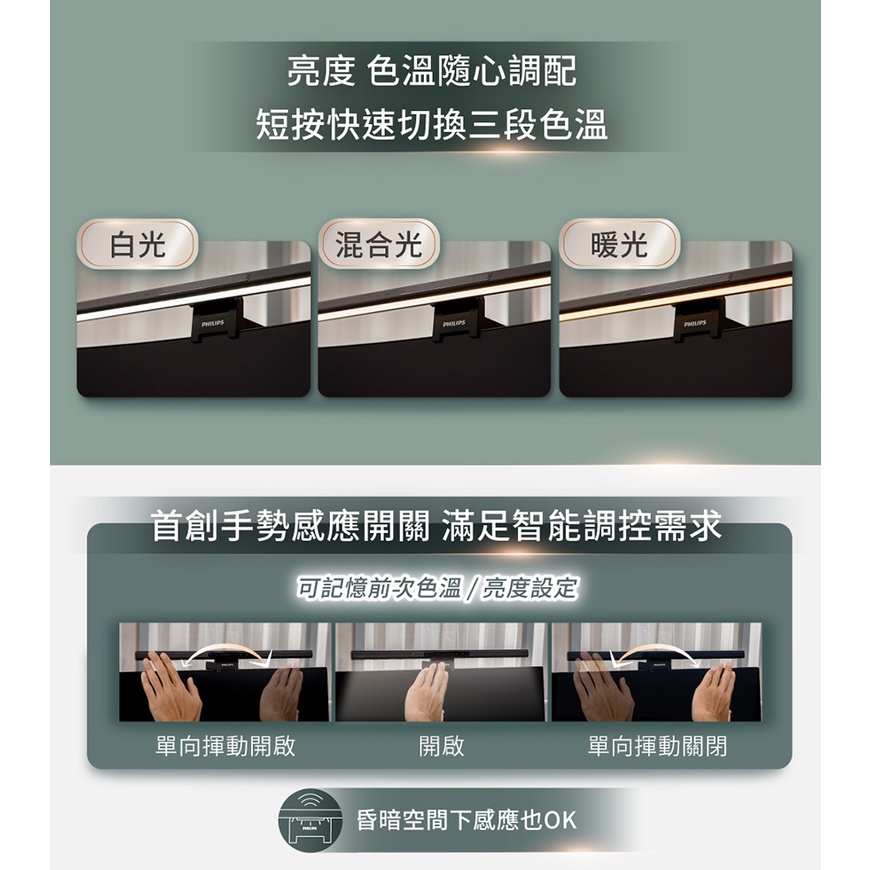 亮度 色溫隨心調配
短按快速切換三段色溫

白光
PHILIPS

混合光
PHILIPS

暖光
PHILIPS

首創手勢感應開關 滿足智能調控需求

可記憶前次色溫 / 亮度設定

單向揮動開啟

開啟

單向揮動關閉

昏暗空間下感應也OK